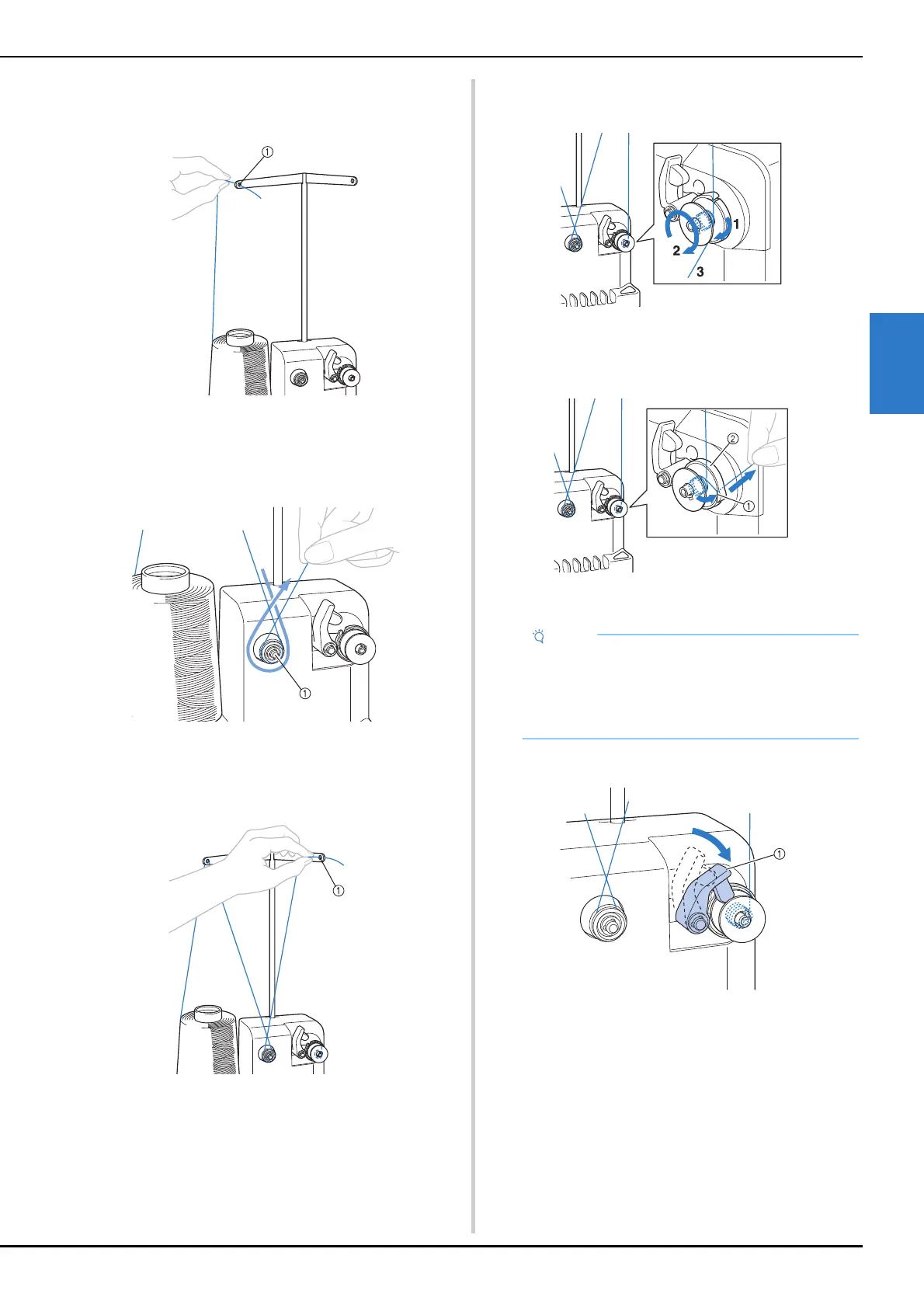 ①

①

①

1

2

3

②

①

①