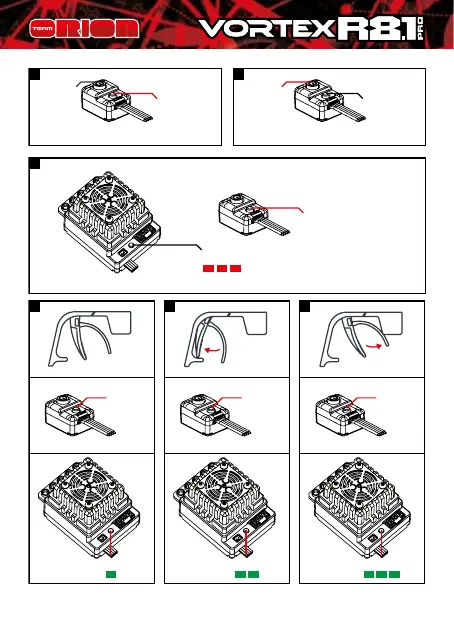 TEAM ORION

VORTEX R8.1 PRO