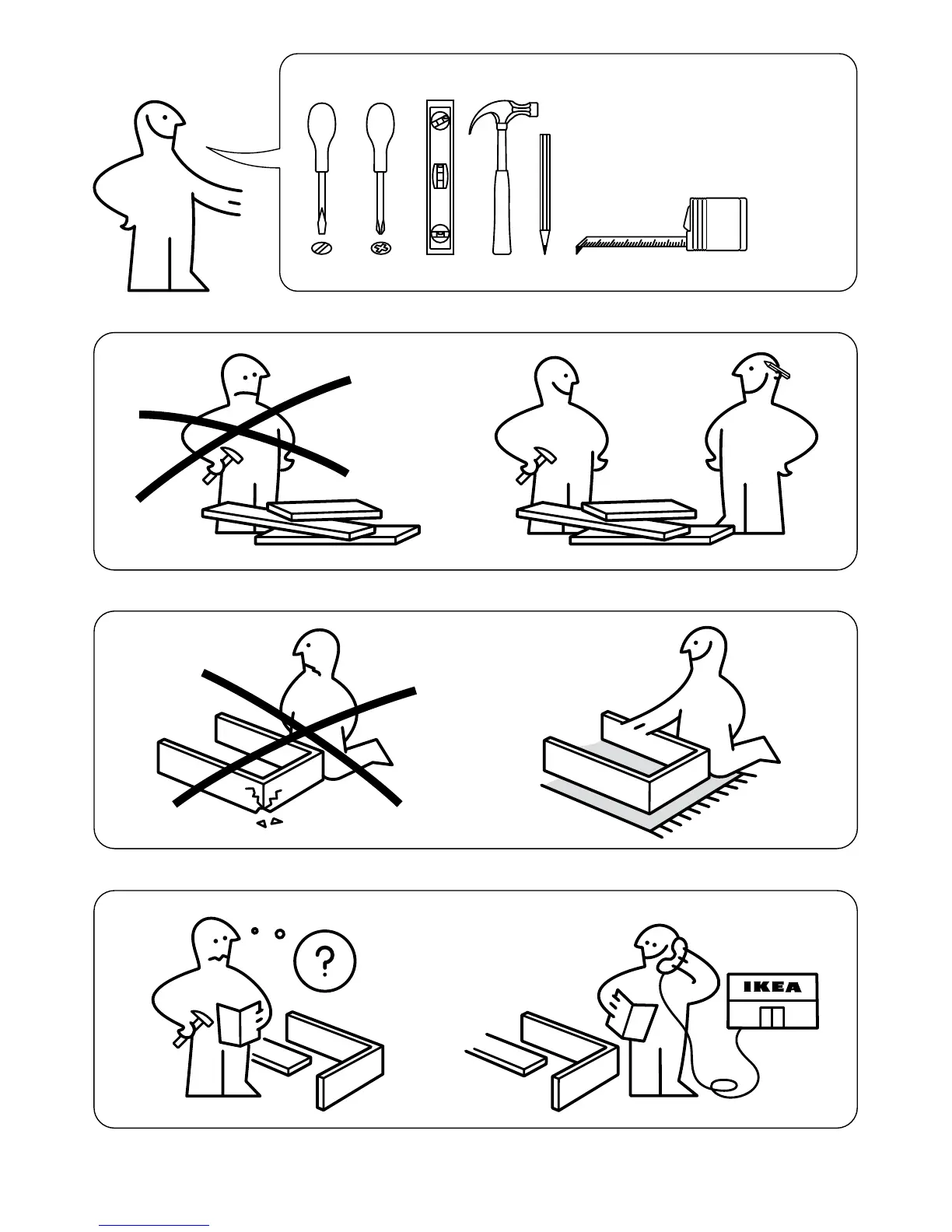 ?

IKEA