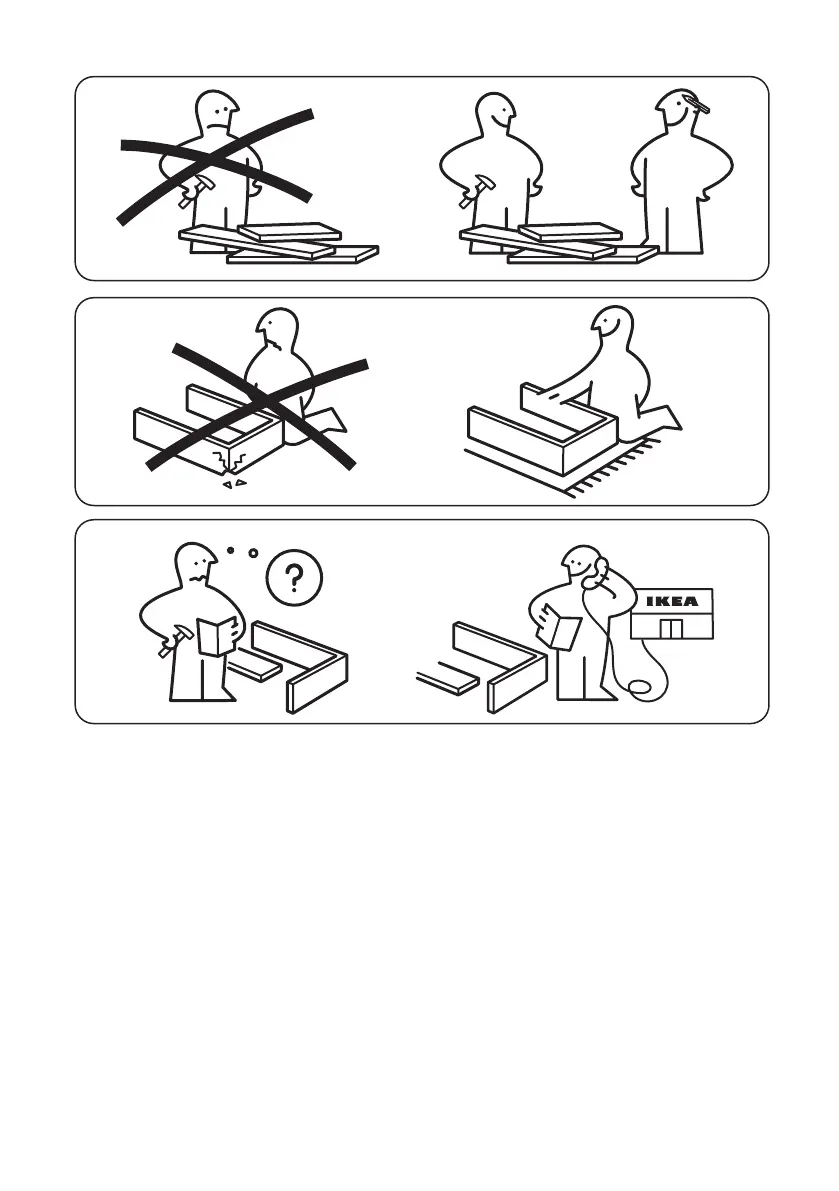 ?

IKEA