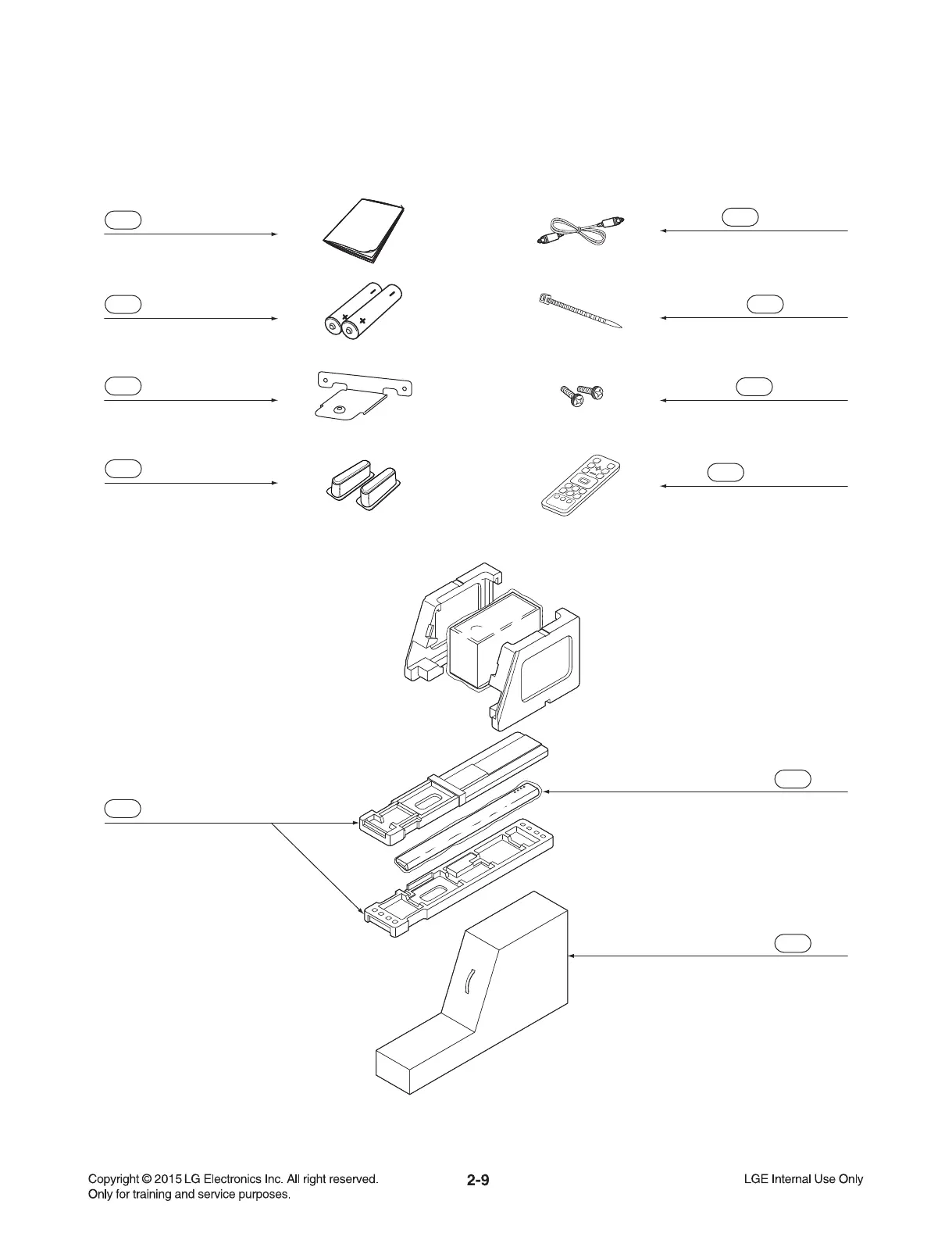 Copyright © 2015 LG Electronics Inc. All right reserved.
Only for training and service purposes.

2-9

LGE Internal Use Only