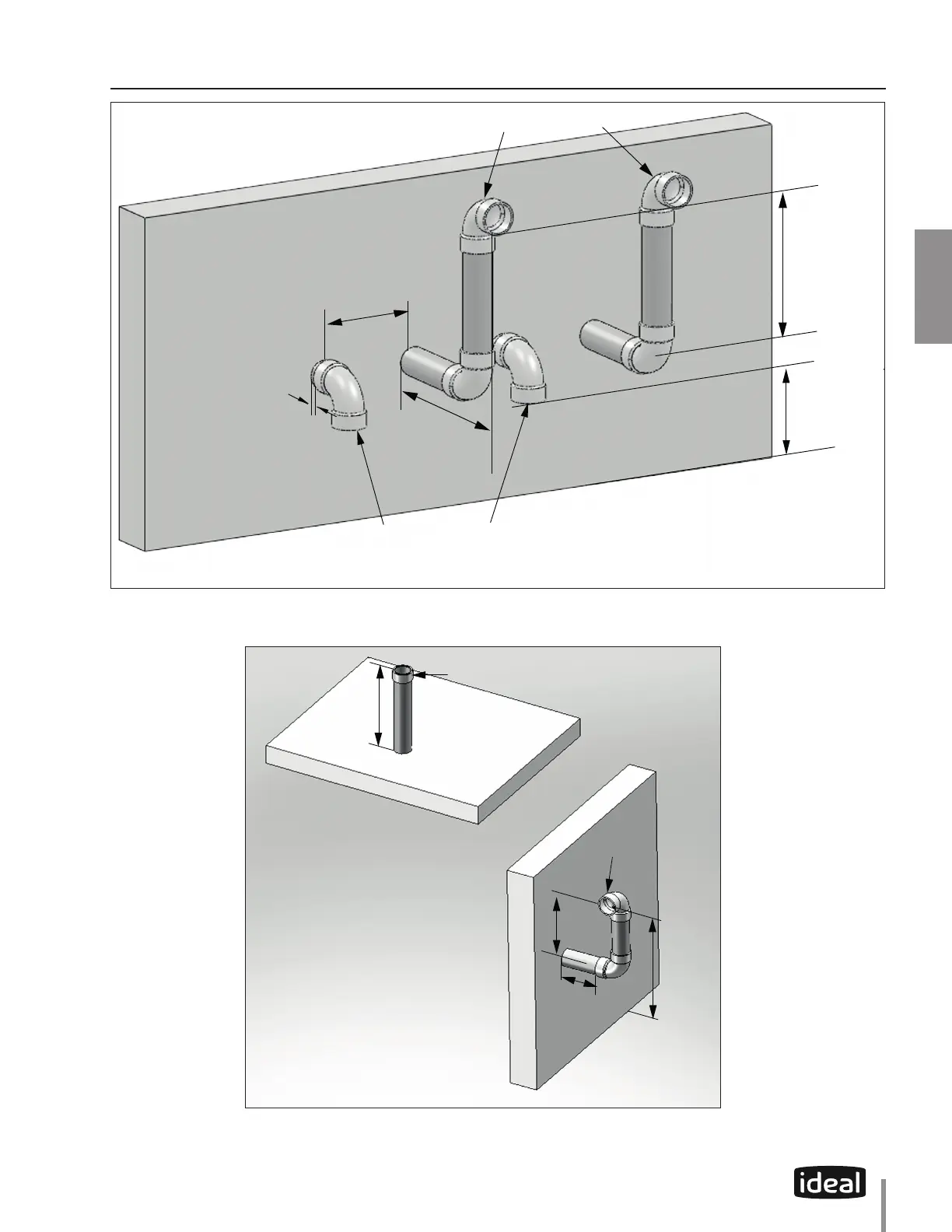 ideal