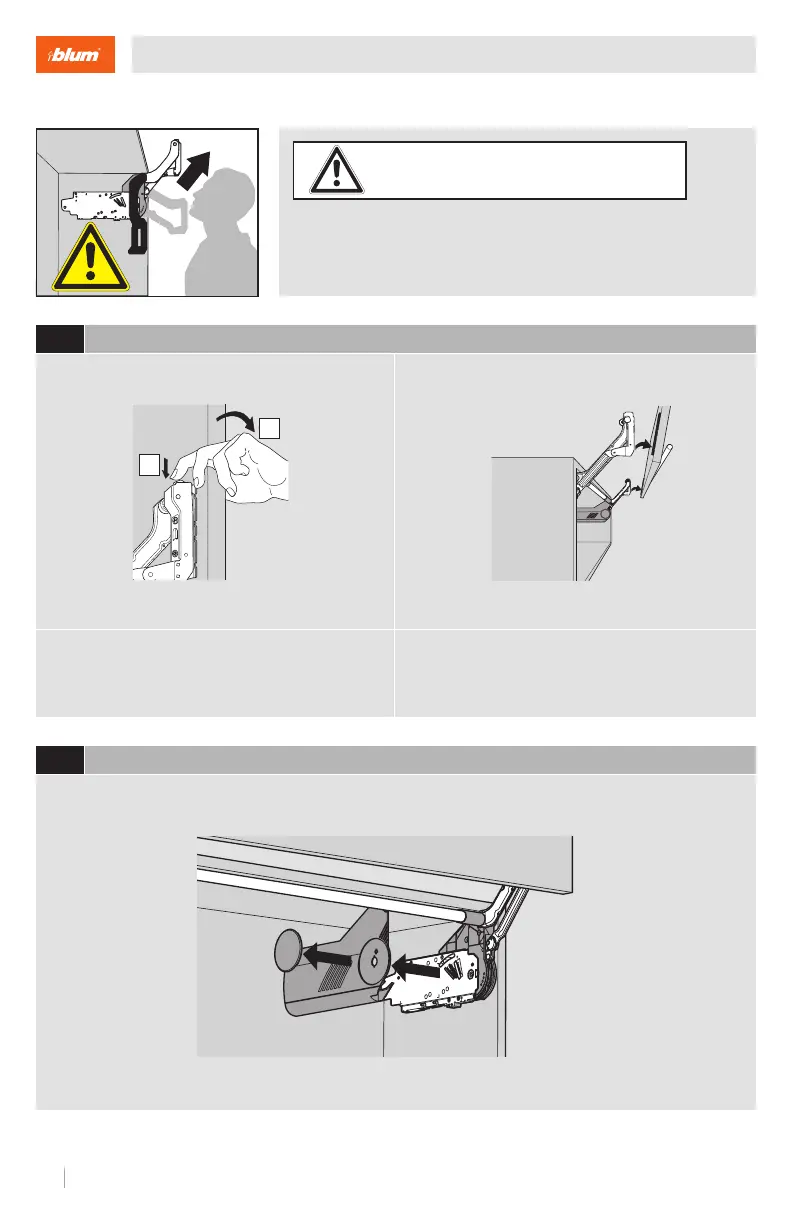 blum