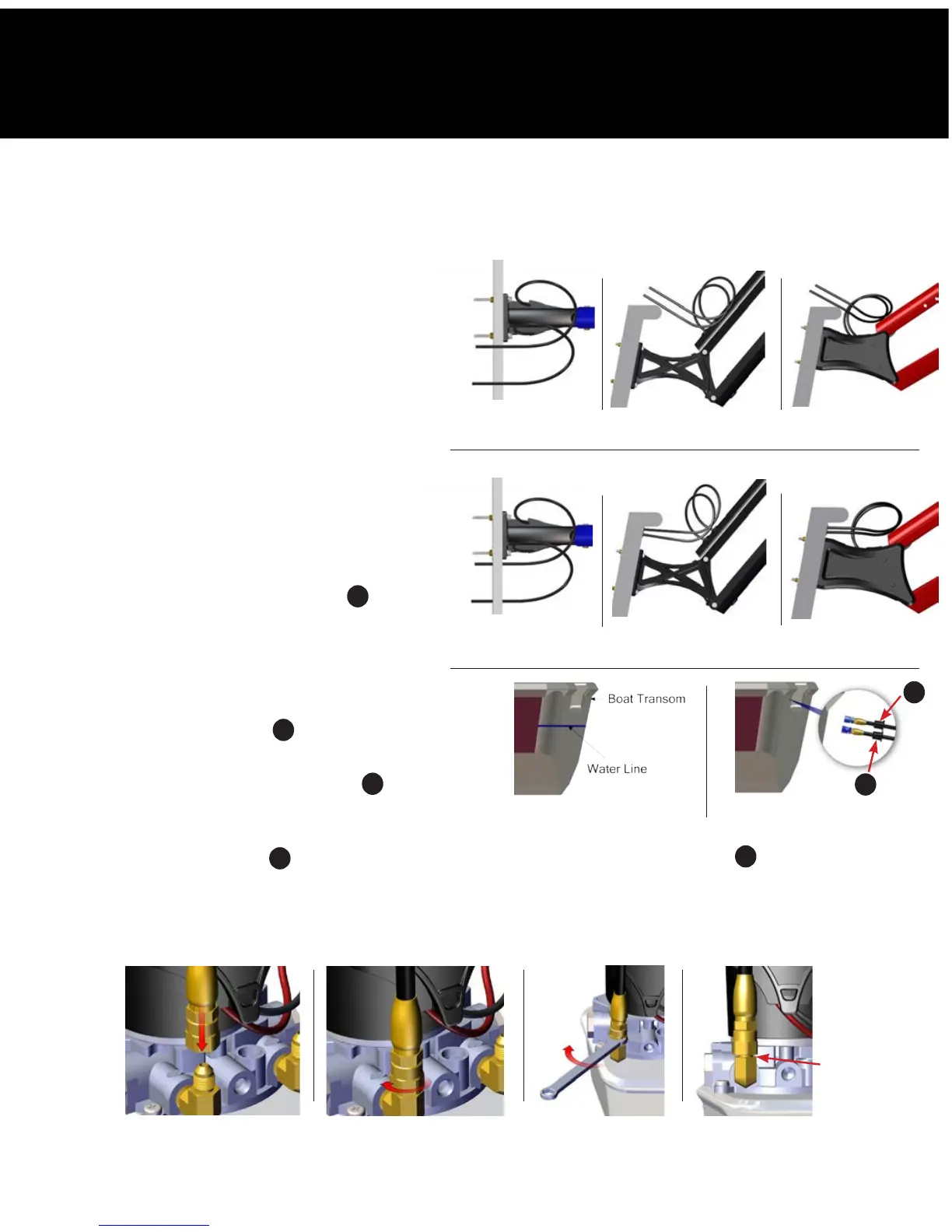 Boat Transom

Water Line