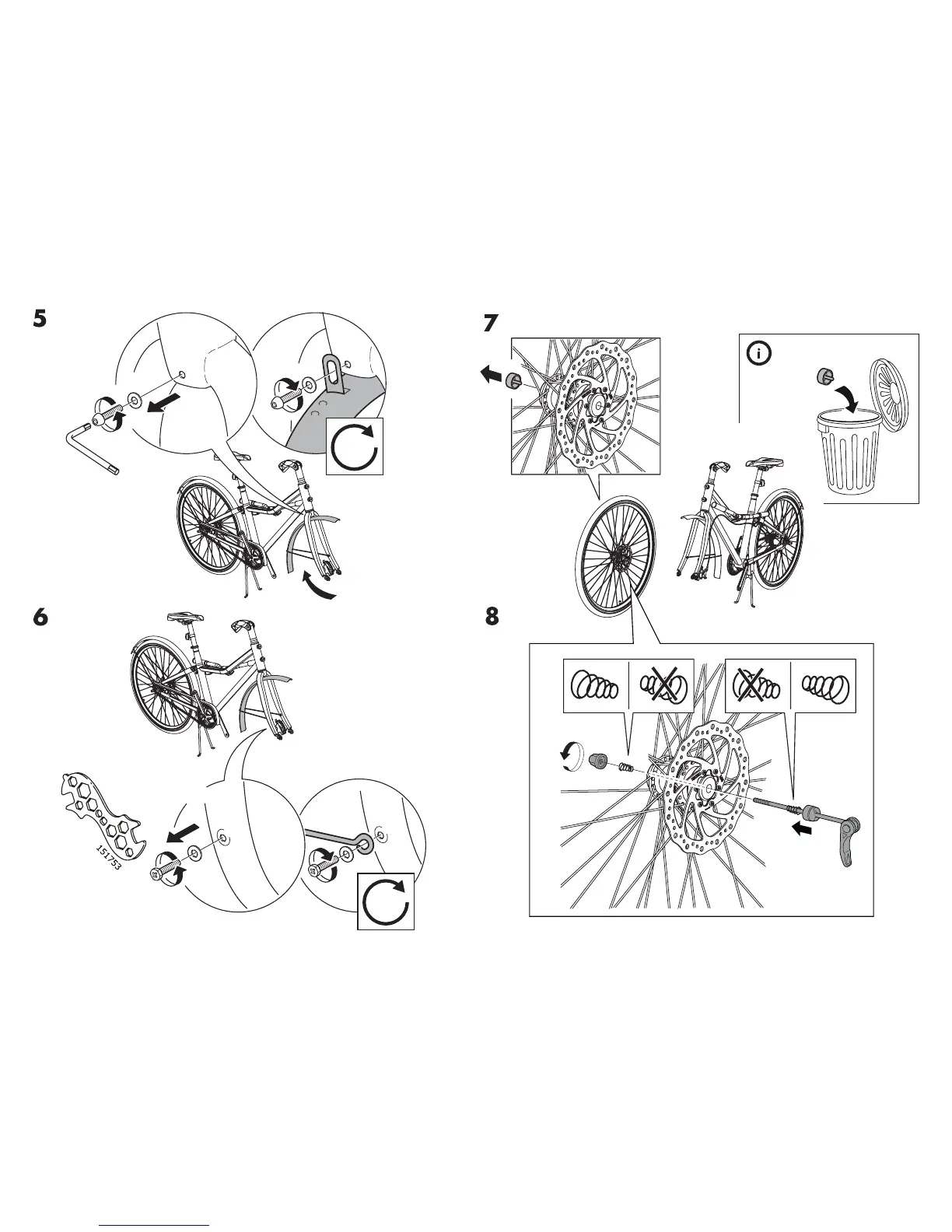 5

6

151753

7

i

8