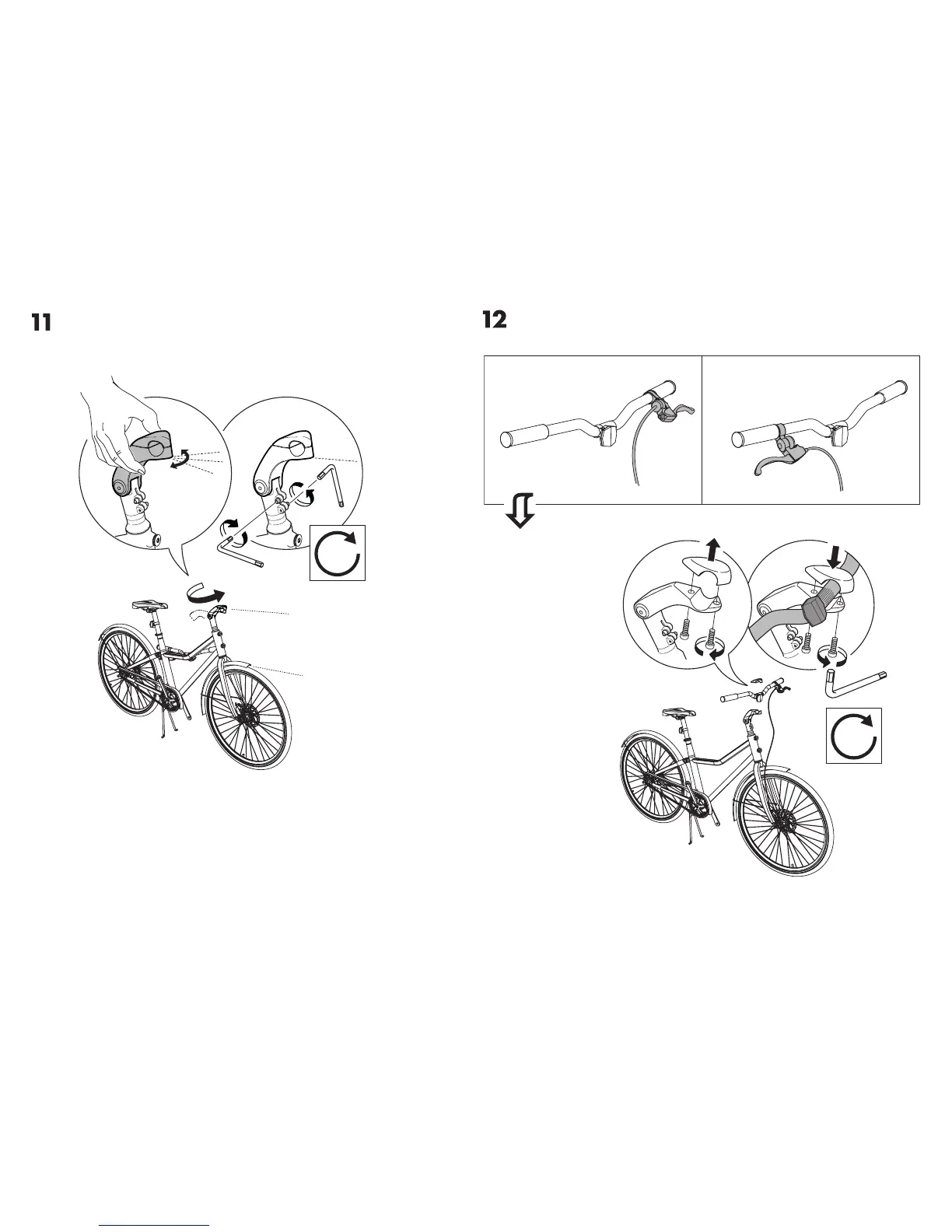 11

12