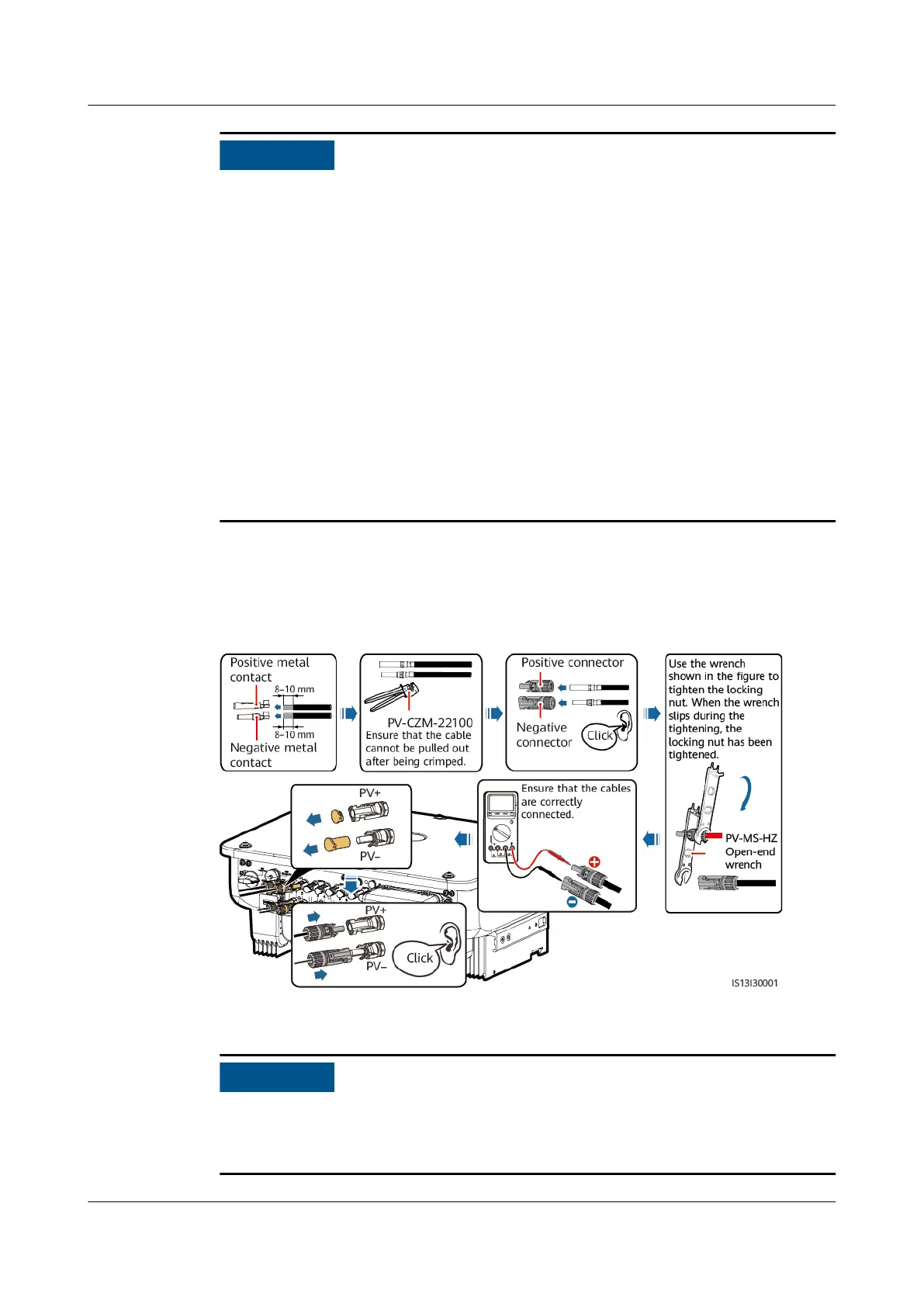 Positive metal contact

8–10 mm

8–10 mm

Negative metal contact

PV-CZM-22100

Ensure that the cable cannot be pulled out after being crimped.

Positive connector

Negative connector

Click

Use the wrench shown in the figure to tighten the locking nut. When the wrench slips during the tightening, the locking nut has been tightened.

PV-MS-HZ Open-end wrench

Ensure that the cables are correctly connected.

PV+

PV–

PV+

PV–

Click

IS13I30001