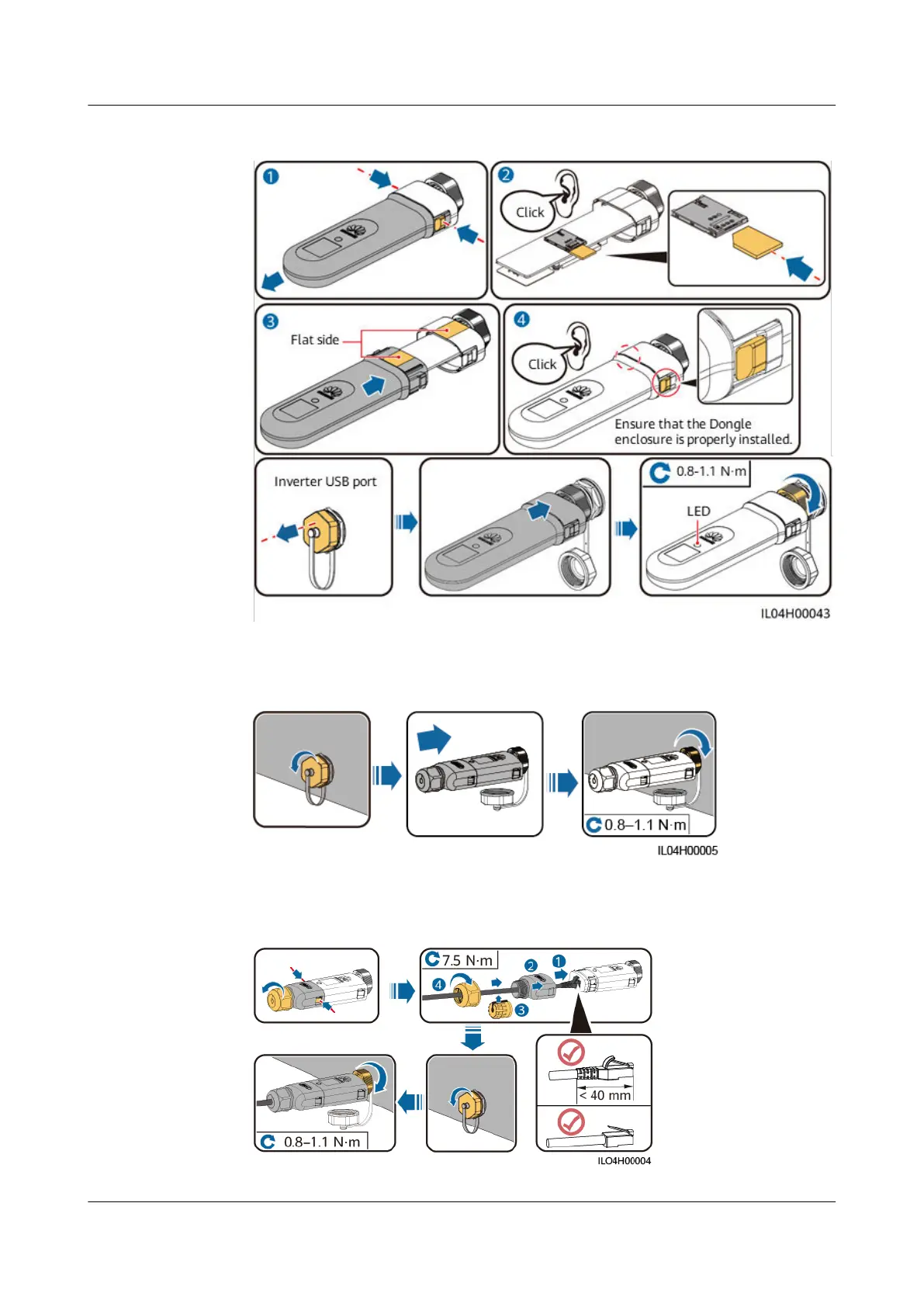 1

2

Click

3

Flat side

4

Click

Ensure that the Dongle enclosure is properly installed.

Inverter USB port

0.8-1.1 N·m

LED

IL04H00043

0.8–1.1 N·m

IL04H00005

7.5 N·m

4

2

1

3

< 40 mm

0.8–1.1 N·m

ILO4H00004