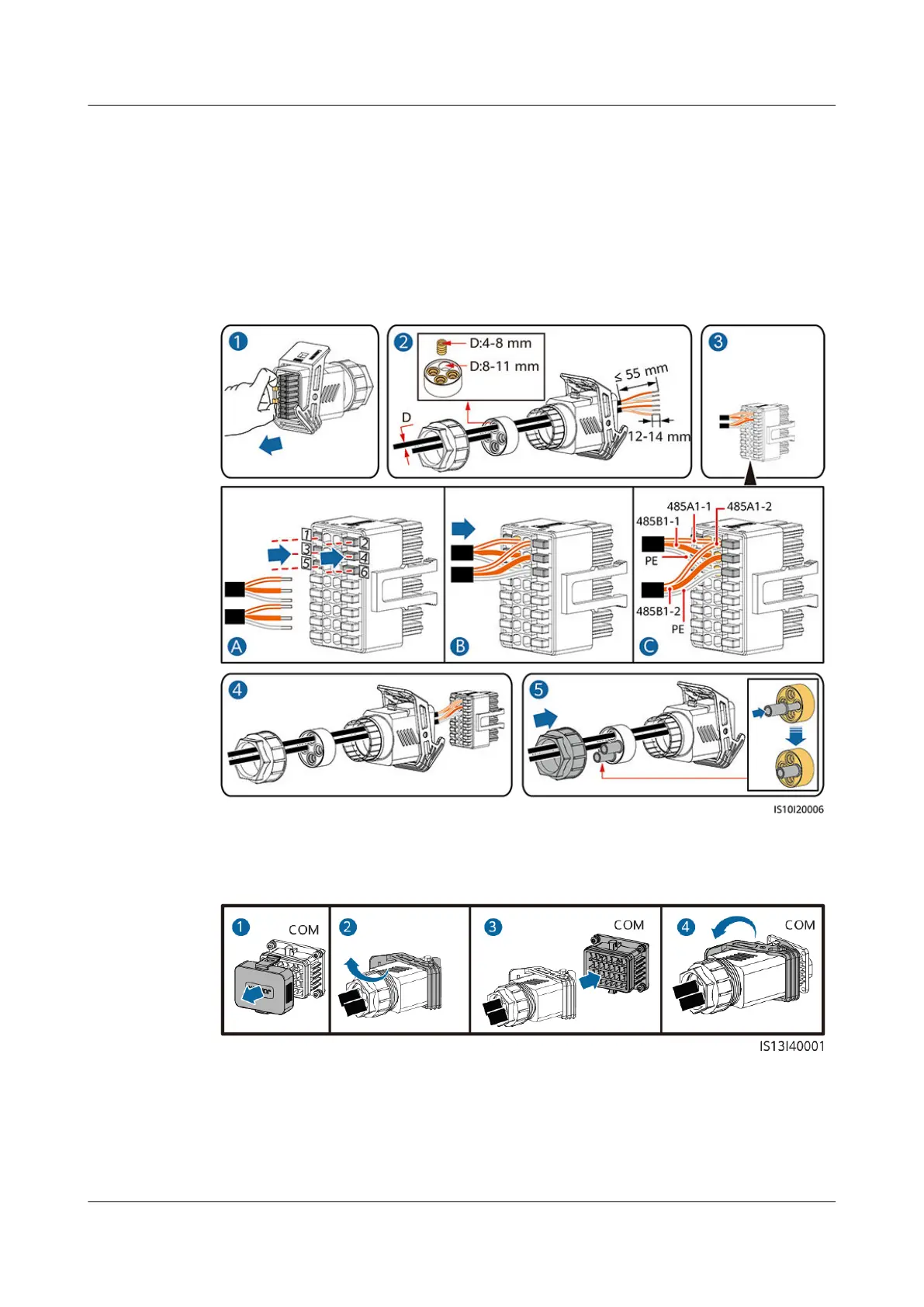 1

2

D:4-8 mm

D:8-11 mm

≤ 55 mm

D

12-14 mm

3

1 2
3 4
5 6

A

B

485A1-1 485A1-2

485B1-1

PE

485B1-2

PE

C

4

5

IS10I20006

1 COM

2

3 COM

4 COM

IS13I40001