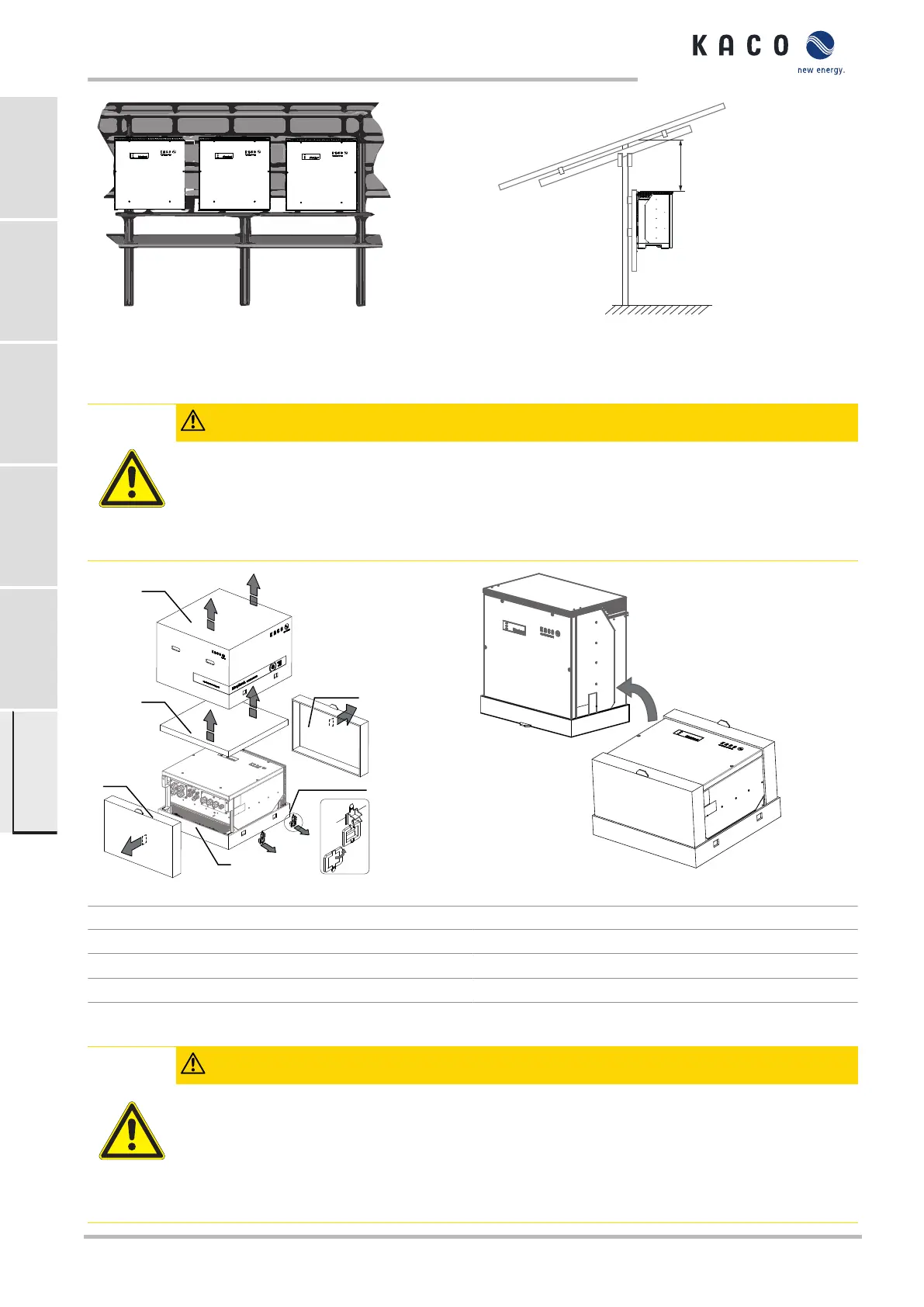 KACO
new energy.