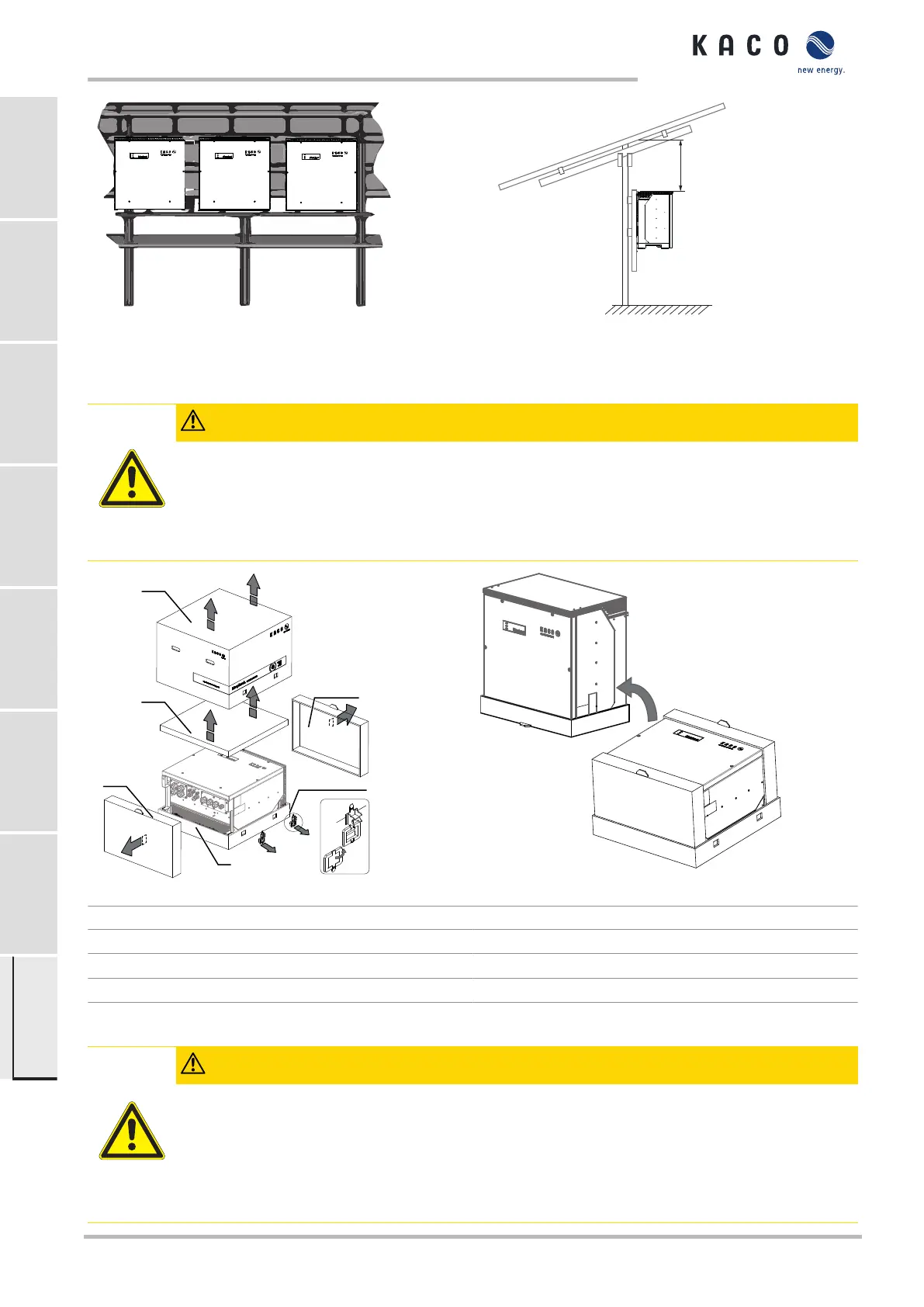 KACO
new energy.