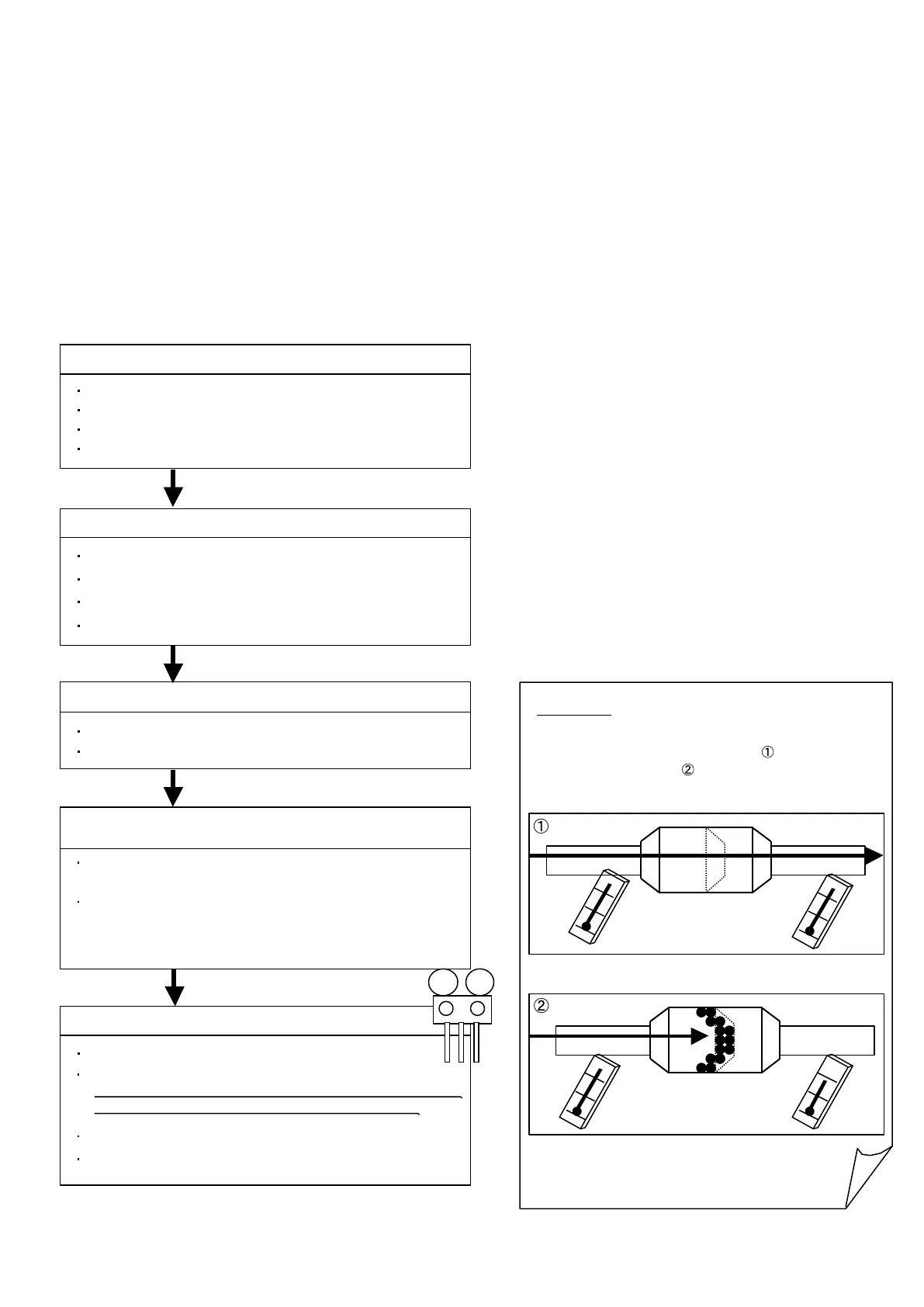 ①
②
①
②