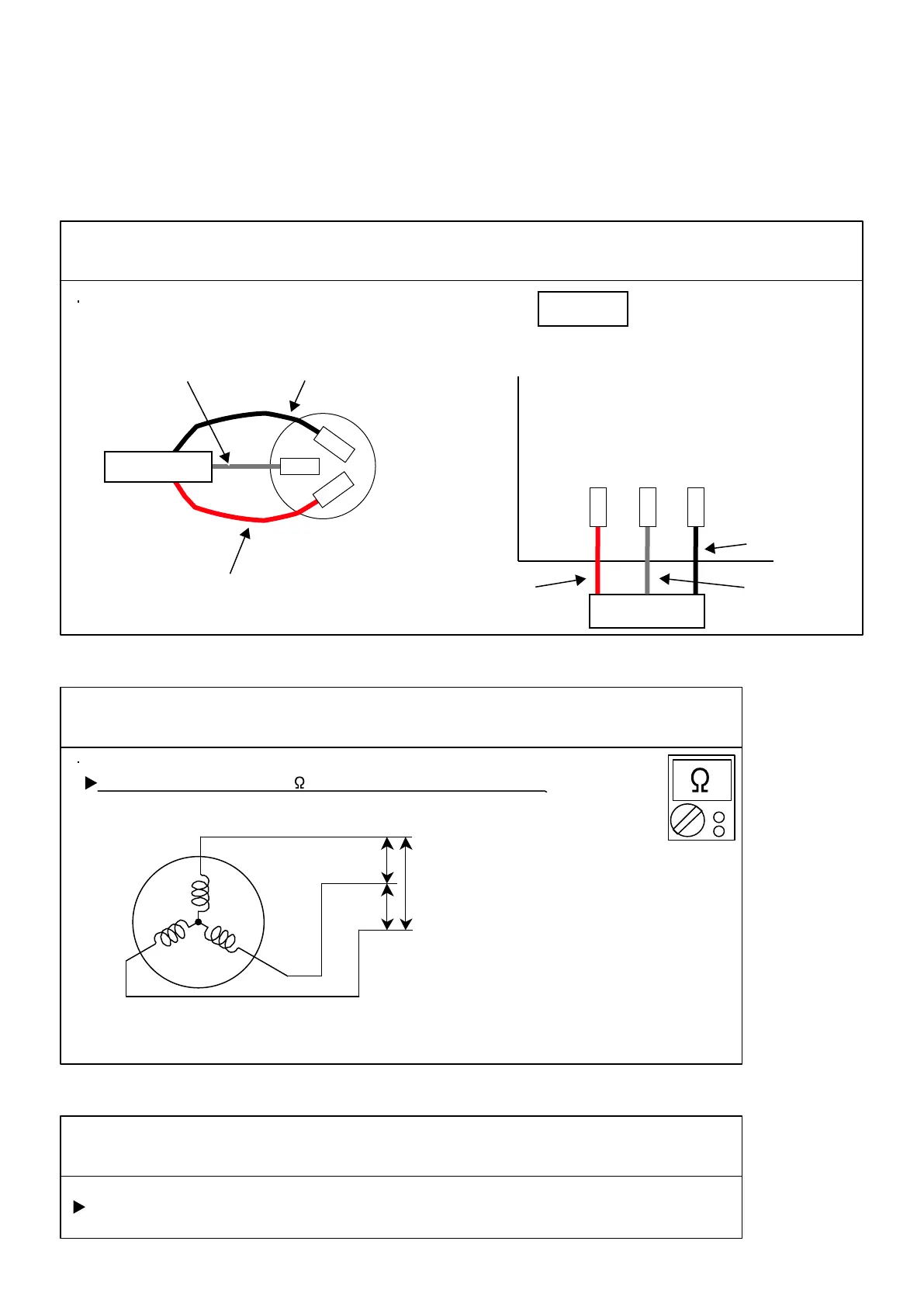 Ω

Ω