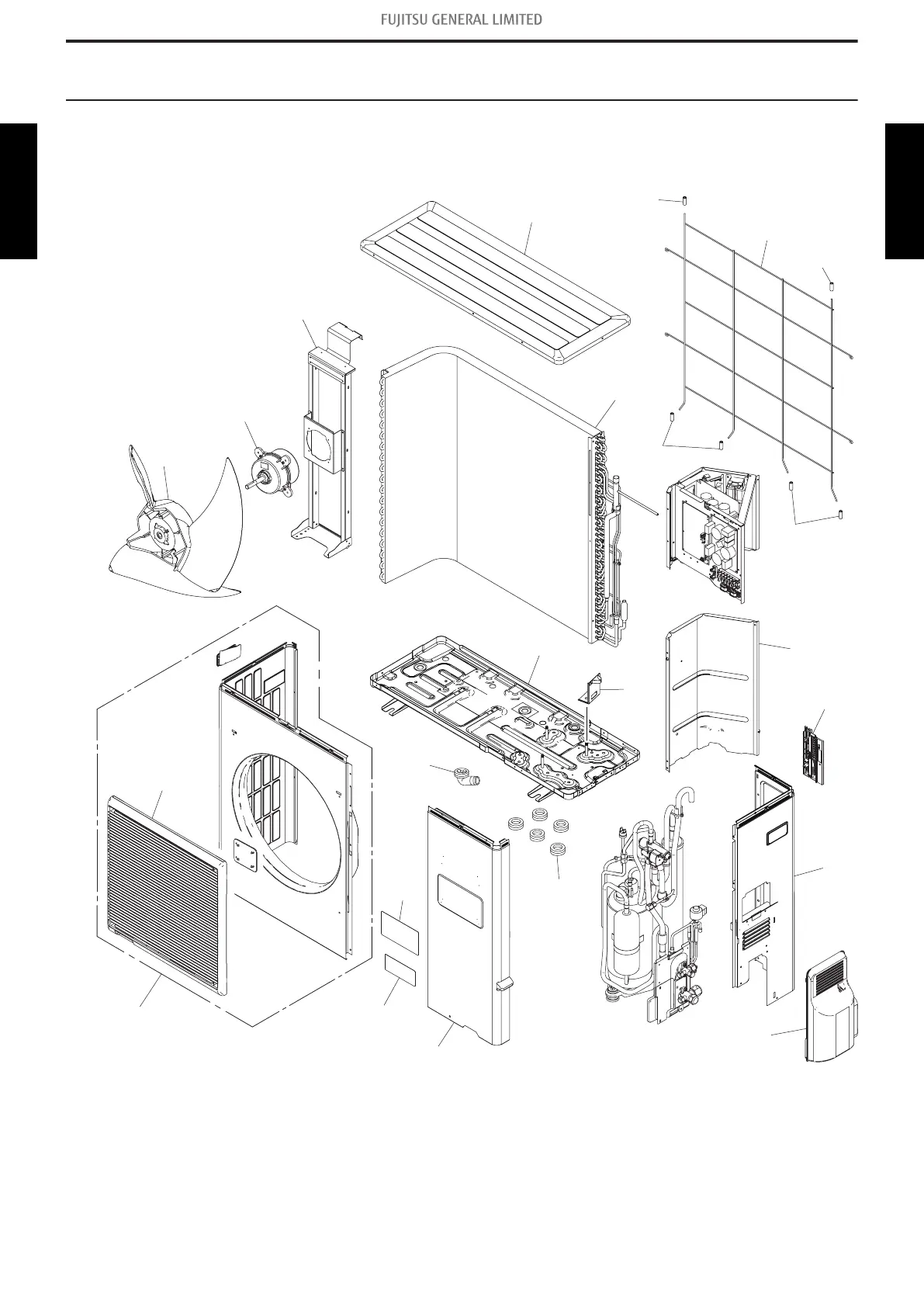 FUJITSU GENERAL LIMITED