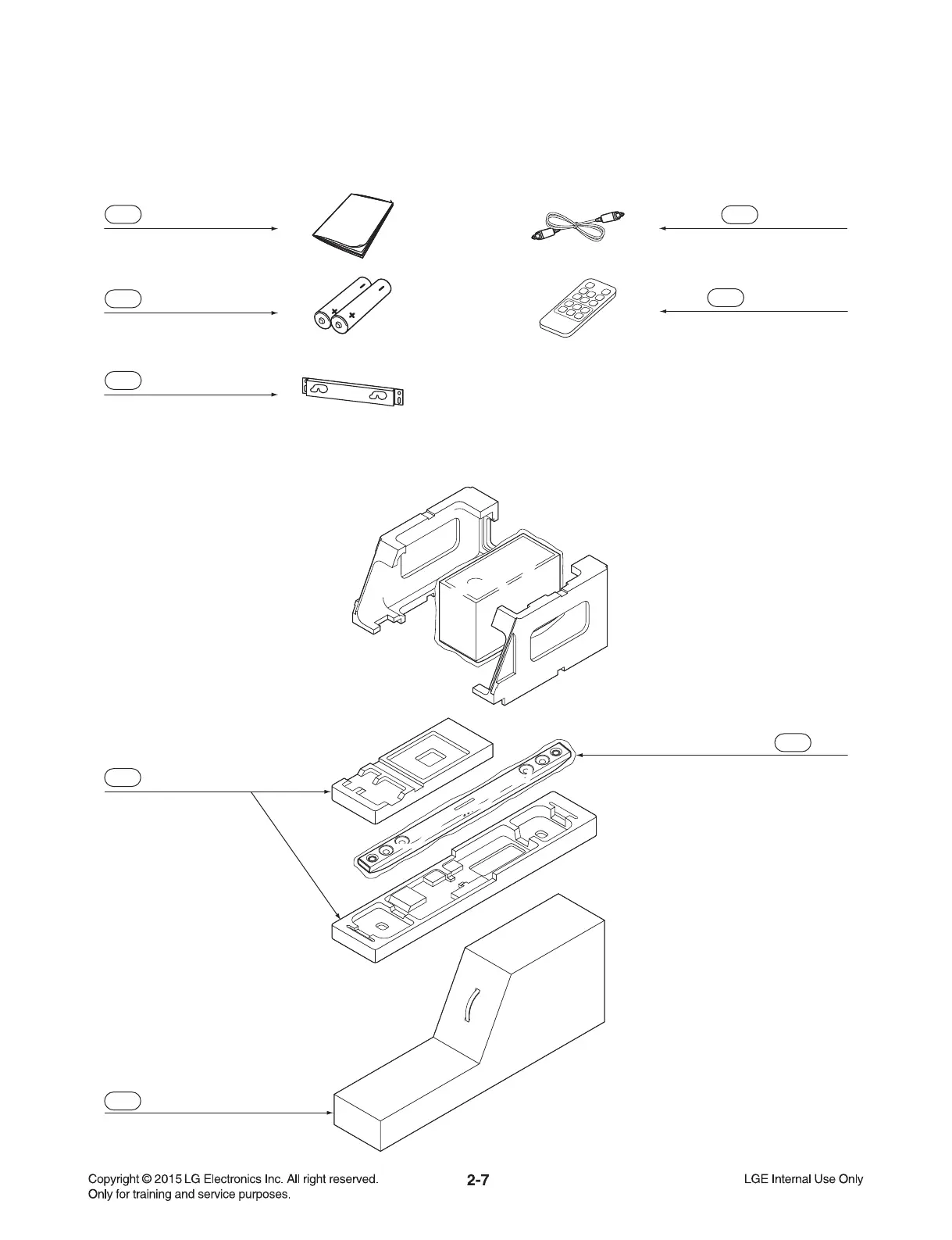 Copyright © 2015 LG Electronics Inc. All right reserved.
Only for training and service purposes.

2-7

LGE Internal Use Only