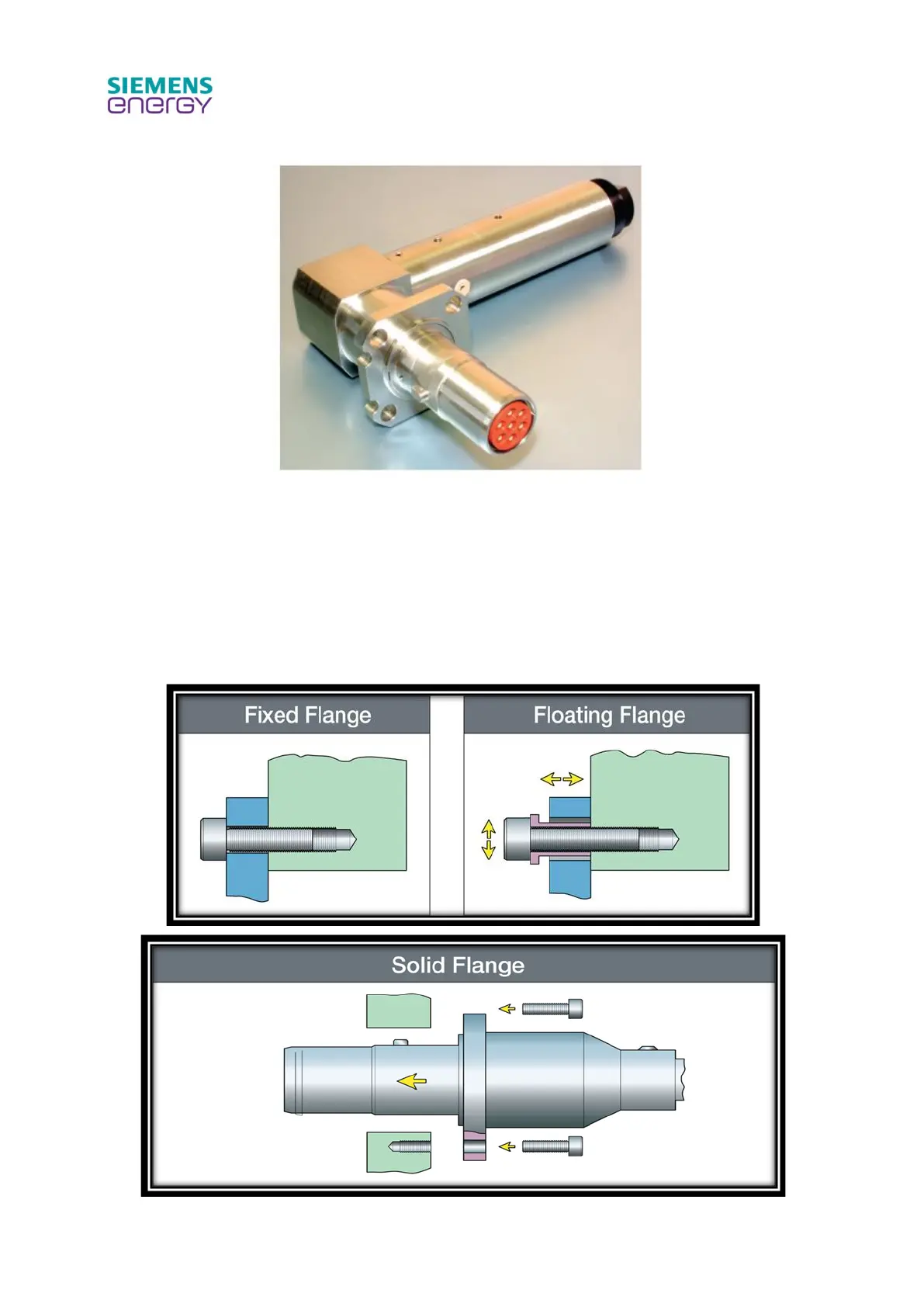 SIEMENS
energy

Fixed Flange

Floating Flange

Solid Flange