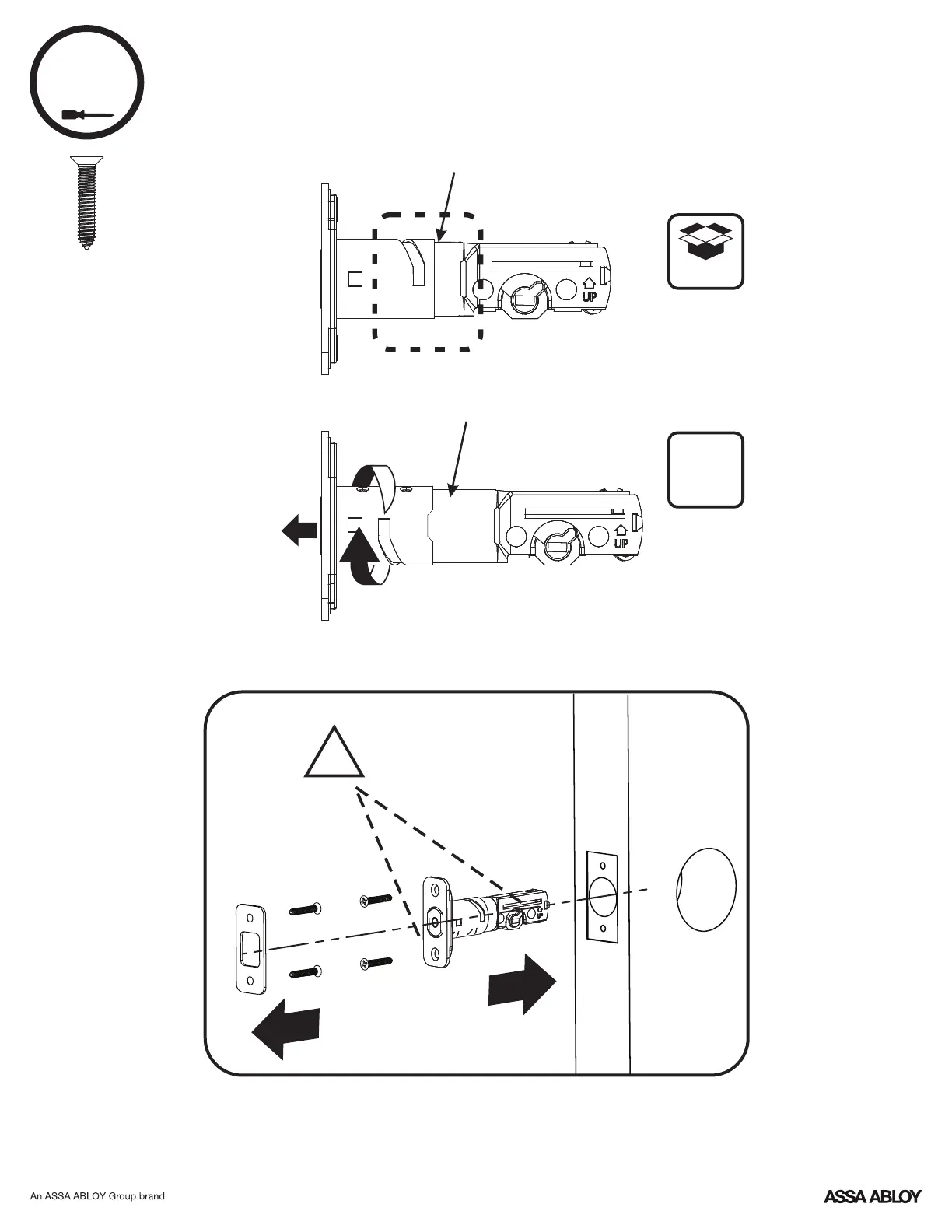 UP

UP

An ASSA ABLOY Group brand

ASSA ABLOY