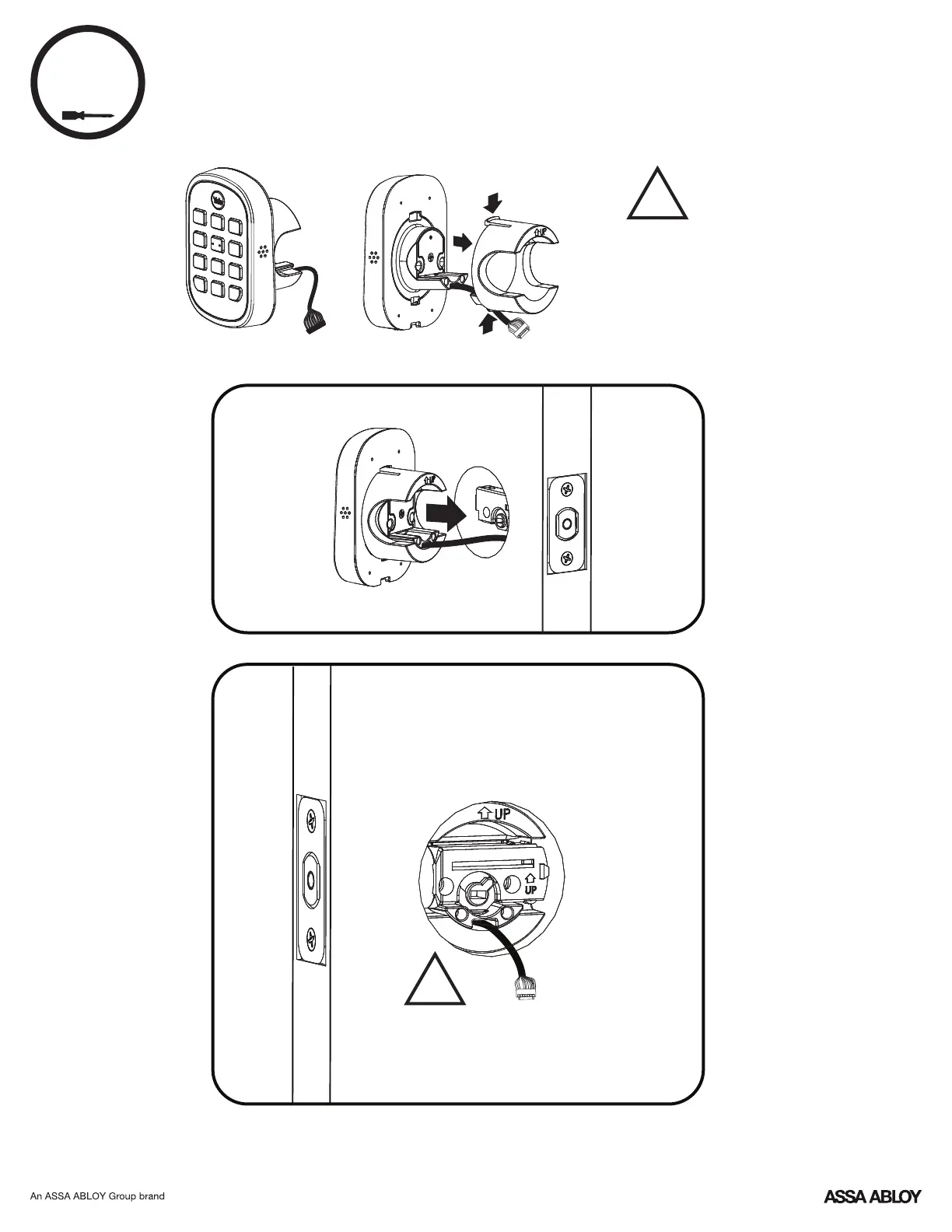 Yale

UP

UP

UP

UP

An ASSA ABLOY Group brand

ASSA ABLOY