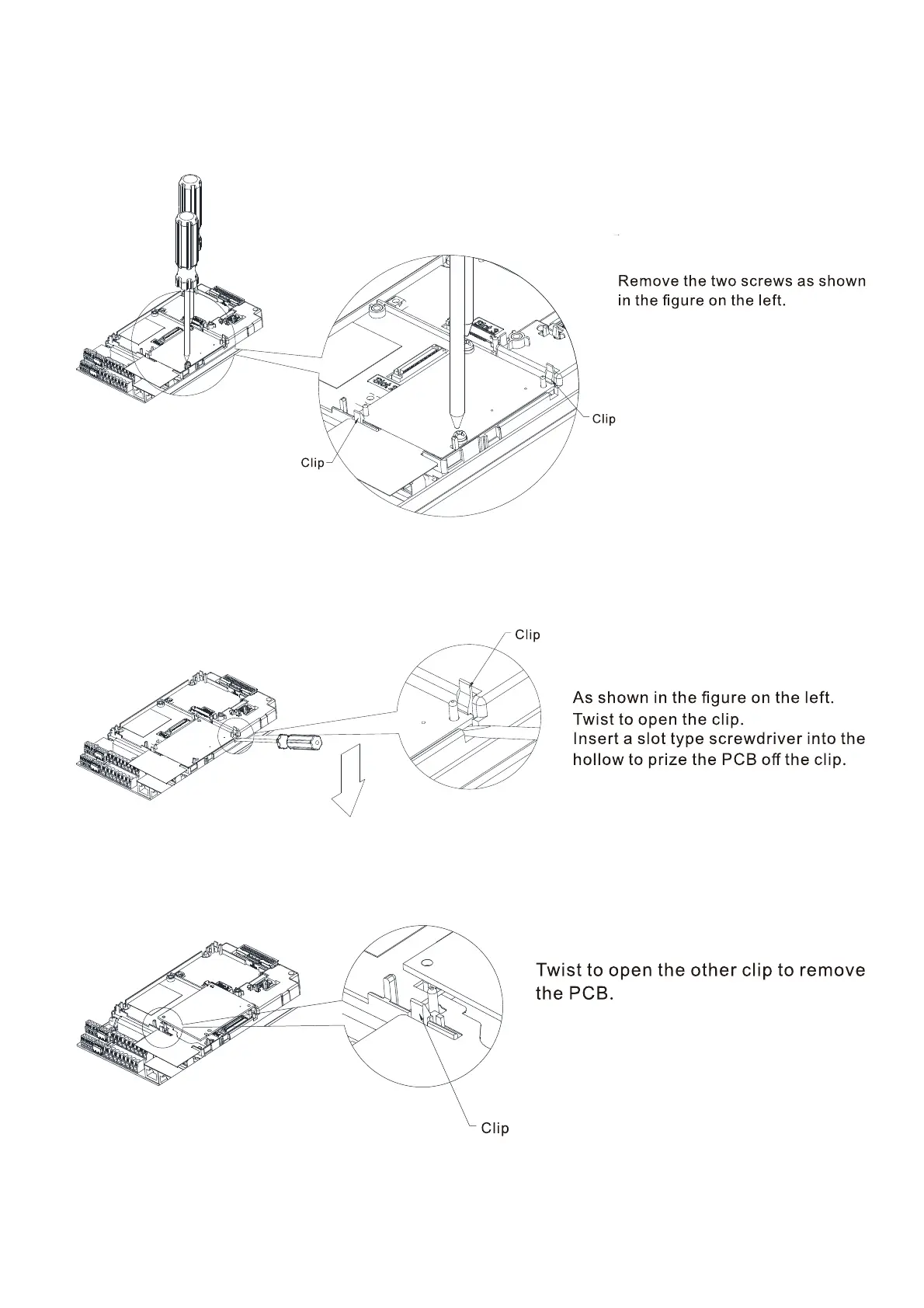 Remove the two screws as shown in the figure on the left.

Clip

Clip

Clip

As shown in the figure on the left.
Twist to open the clip.
Insert a slot type screwdriver into the hollow to prize the PCB off the clip.

Twist to open the other clip to remove the PCB.

Clip