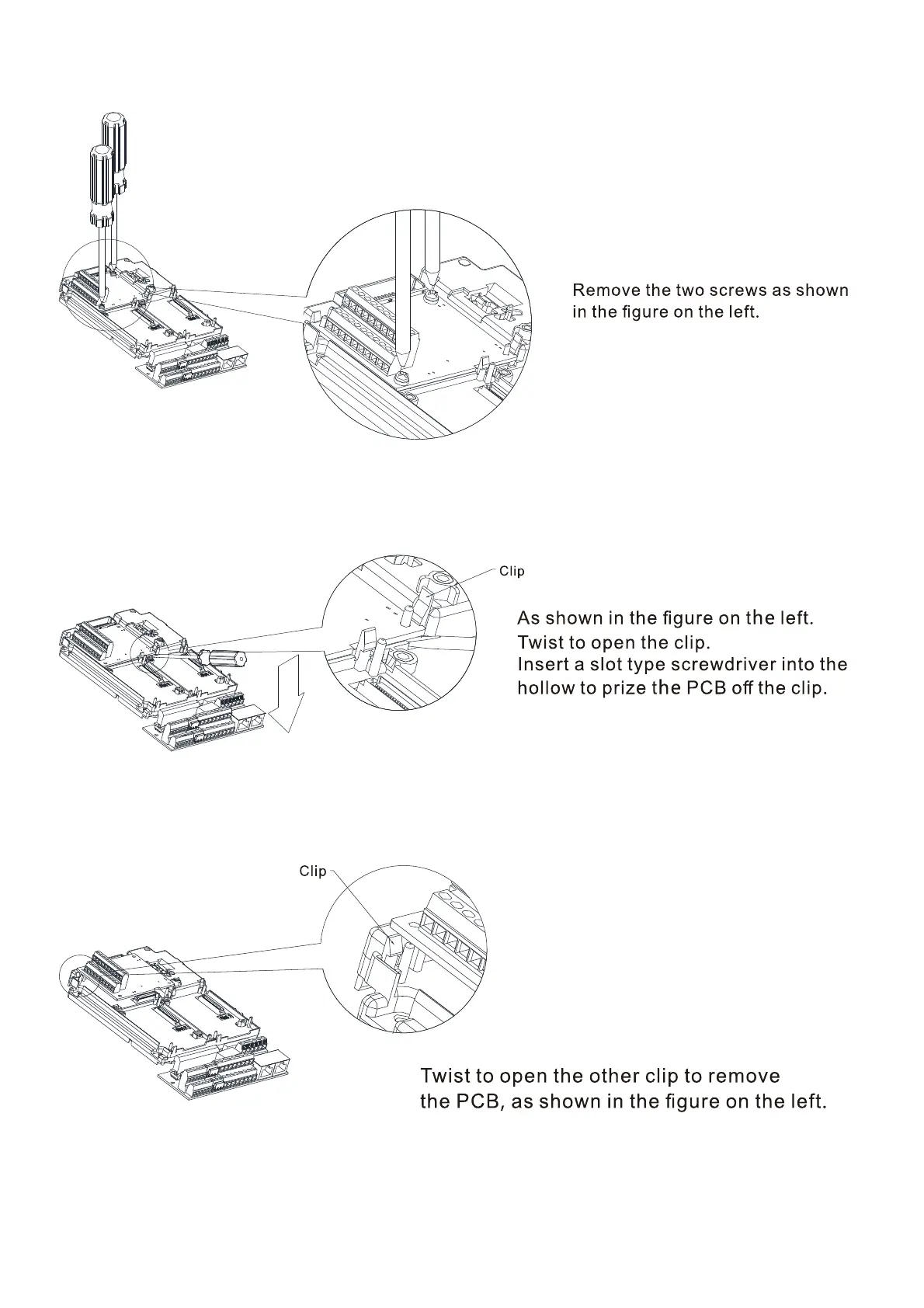 Remove the two screws as shown in the figure on the left.

Clip

As shown in the figure on the left.
Twist to open the clip.
Insert a slot type screwdriver into the hollow to prize the PCB off the clip.

Clip

Twist to open the other clip to remove the PCB, as shown in the figure on the left.