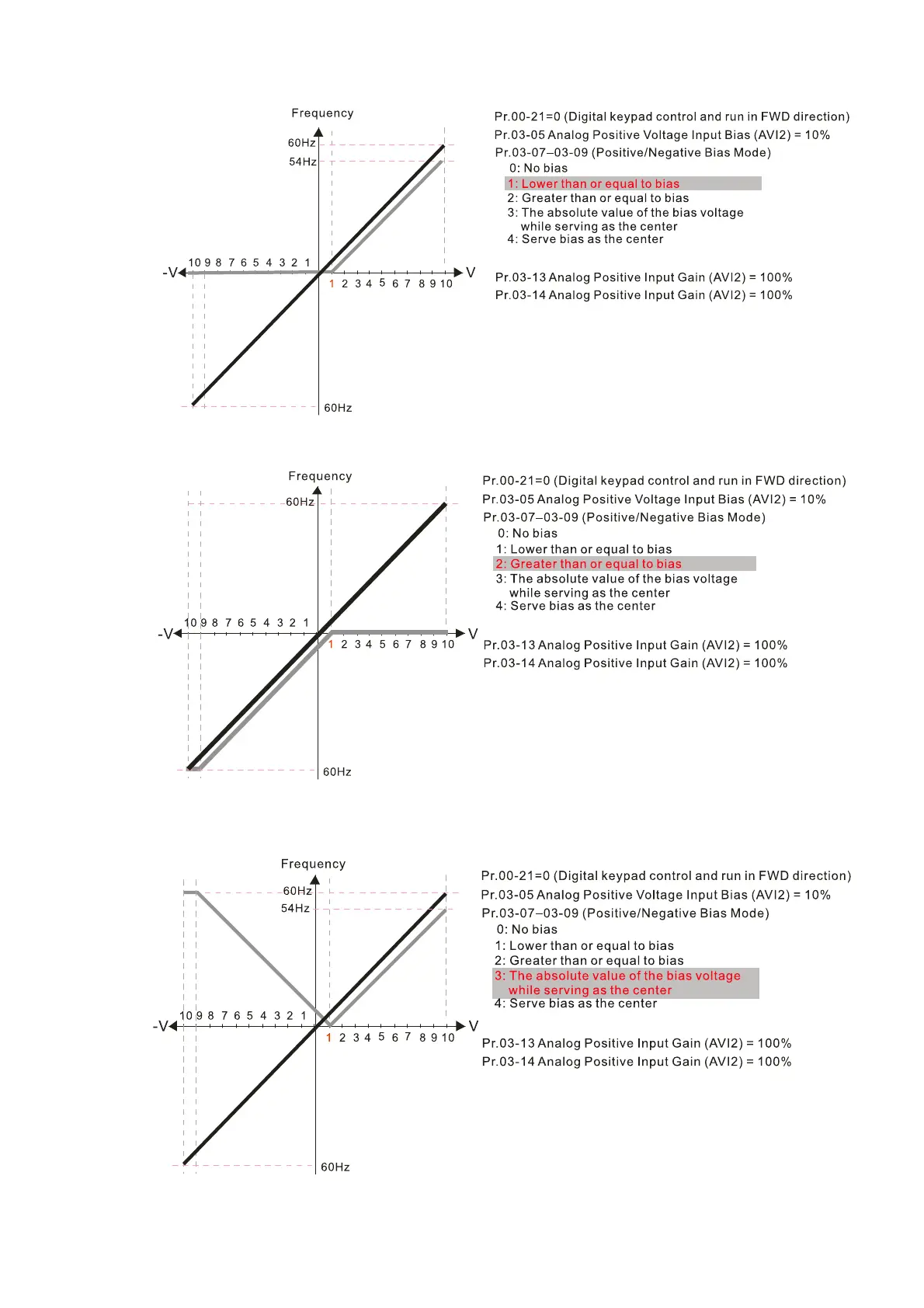 Frequency
60Hz
54Hz
-V
10 9 8 7 6 5 4 3 2 1
1 2 3 4 5 6 7 8 9 10
V
60Hz

Pr.00-21=0 (Digital keypad control and run in FWD direction)
Pr.03-05 Analog Positive Voltage Input Bias (AVI2) = 10%
Pr.03-07–03-09 (Positive/Negative Bias Mode)
0: No bias
1: Lower than or equal to bias
2: Greater than or equal to bias
3: The absolute value of the bias voltage while serving as the center
4: Serve bias as the center

Pr.03-13 Analog Positive Input Gain (AVI2) = 100%
Pr.03-14 Analog Positive Input Gain (AVI2) = 100%

Frequency
60Hz
-V
10 9 8 7 6 5 4 3 2 1
1 2 3 4 5 6 7 8 9 10
V
60Hz

Pr.00-21=0 (Digital keypad control and run in FWD direction)
Pr.03-05 Analog Positive Voltage Input Bias (AVI2) = 10%
Pr.03-07–03-09 (Positive/Negative Bias Mode)
0: No bias
1: Lower than or equal to bias
2: Greater than or equal to bias
3: The absolute value of the bias voltage while serving as the center
4: Serve bias as the center

Pr.03-13 Analog Positive Input Gain (AVI2) = 100%
Pr.03-14 Analog Positive Input Gain (AVI2) = 100%

Frequency
60Hz
54Hz
-V
10 9 8 7 6 5 4 3 2 1
1 2 3 4 5 6 7 8 9 10
V
60Hz

Pr.00-21=0 (Digital keypad control and run in FWD direction)
Pr.03-05 Analog Positive Voltage Input Bias (AVI2) = 10%
Pr.03-07–03-09 (Positive/Negative Bias Mode)
0: No bias
1: Lower than or equal to bias
2: Greater than or equal to bias
3: The absolute value of the bias voltage while serving as the center
4: Serve bias as the center

Pr.03-13 Analog Positive Input Gain (AVI2) = 100%
Pr.03-14 Analog Positive Input Gain (AVI2) = 100%