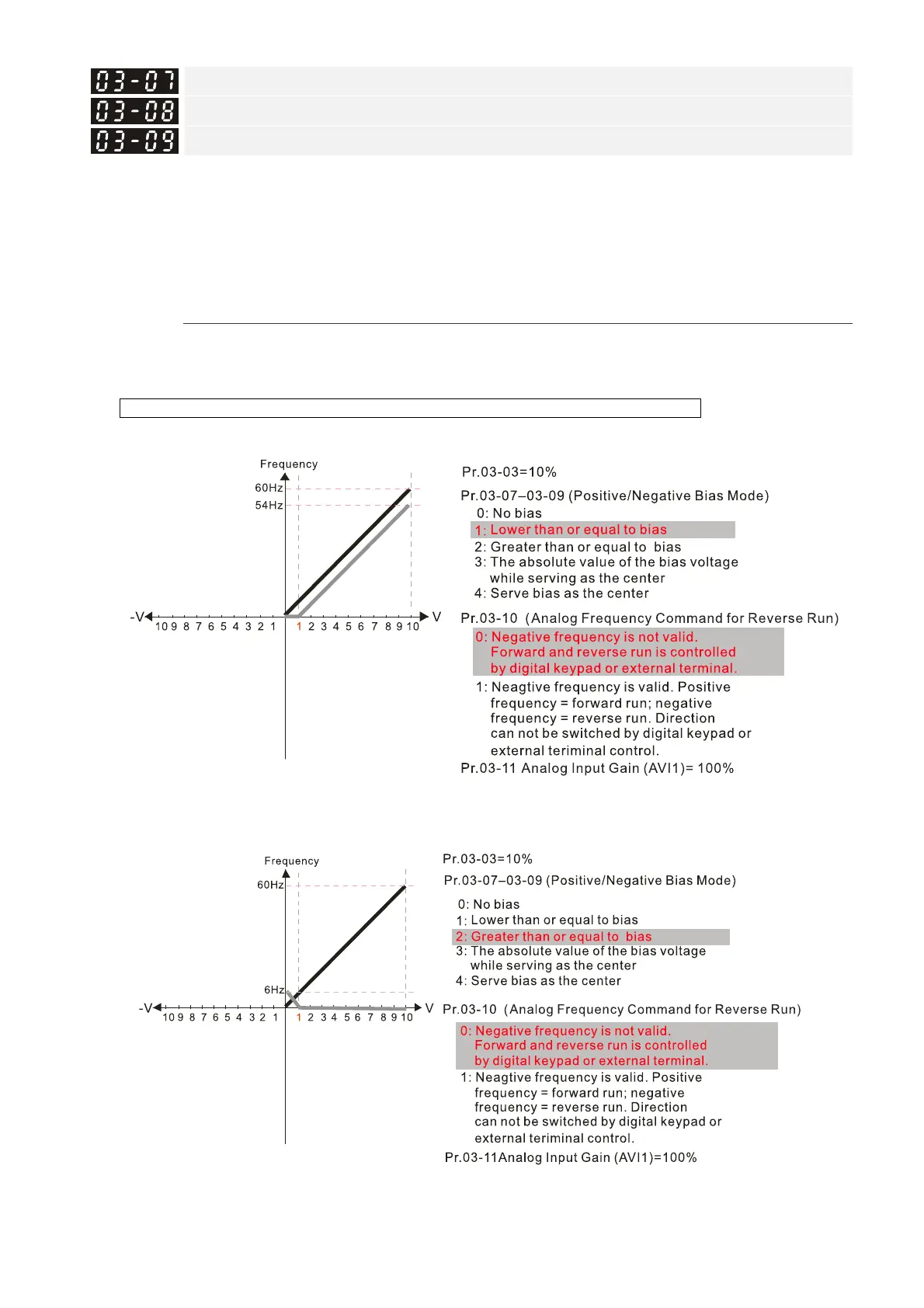 03-07
03-08
03-09

Frequency
60Hz
54Hz
-V
10 9 8 7 6 5 4 3 2 1
1 2 3 4 5 6 7 8 9 10
V

Pr.03-03=10%
Pr.03-07–03-09 (Positive/Negative Bias Mode)
0: No bias
1: Lower than or equal to bias
2: Greater than or equal to bias
3: The absolute value of the bias voltage while serving as the center
4: Serve bias as the center
Pr.03-10 (Analog Frequency Command for Reverse Run)
0: Negative frequency is not valid. Forward and reverse run is controlled by digital keypad or external terminal.
1: Neagtive frequency is valid. Positive frequency = forward run; negative frequency = reverse run. Direction can not be switched by digital keypad or external teriminal control.
Pr.03-11 Analog Input Gain (AVI1)= 100%

Frequency
60Hz
6Hz
-V
10 9 8 7 6 5 4 3 2 1
1 2 3 4 5 6 7 8 9 10
V

Pr.03-03=10%
Pr.03-07–03-09 (Positive/Negative Bias Mode)
0: No bias
1: Lower than or equal to bias
2: Greater than or equal to bias
3: The absolute value of the bias voltage while serving as the center
4: Serve bias as the center
Pr.03-10 (Analog Frequency Command for Reverse Run)
0: Negative frequency is not valid. Forward and reverse run is controlled by digital keypad or external terminal.
1: Neagtive frequency is valid. Positive frequency = forward run; negative frequency = reverse run. Direction can not be switched by digital keypad or external teriminal control.
Pr.03-11Analog Input Gain (AVI1)=100%