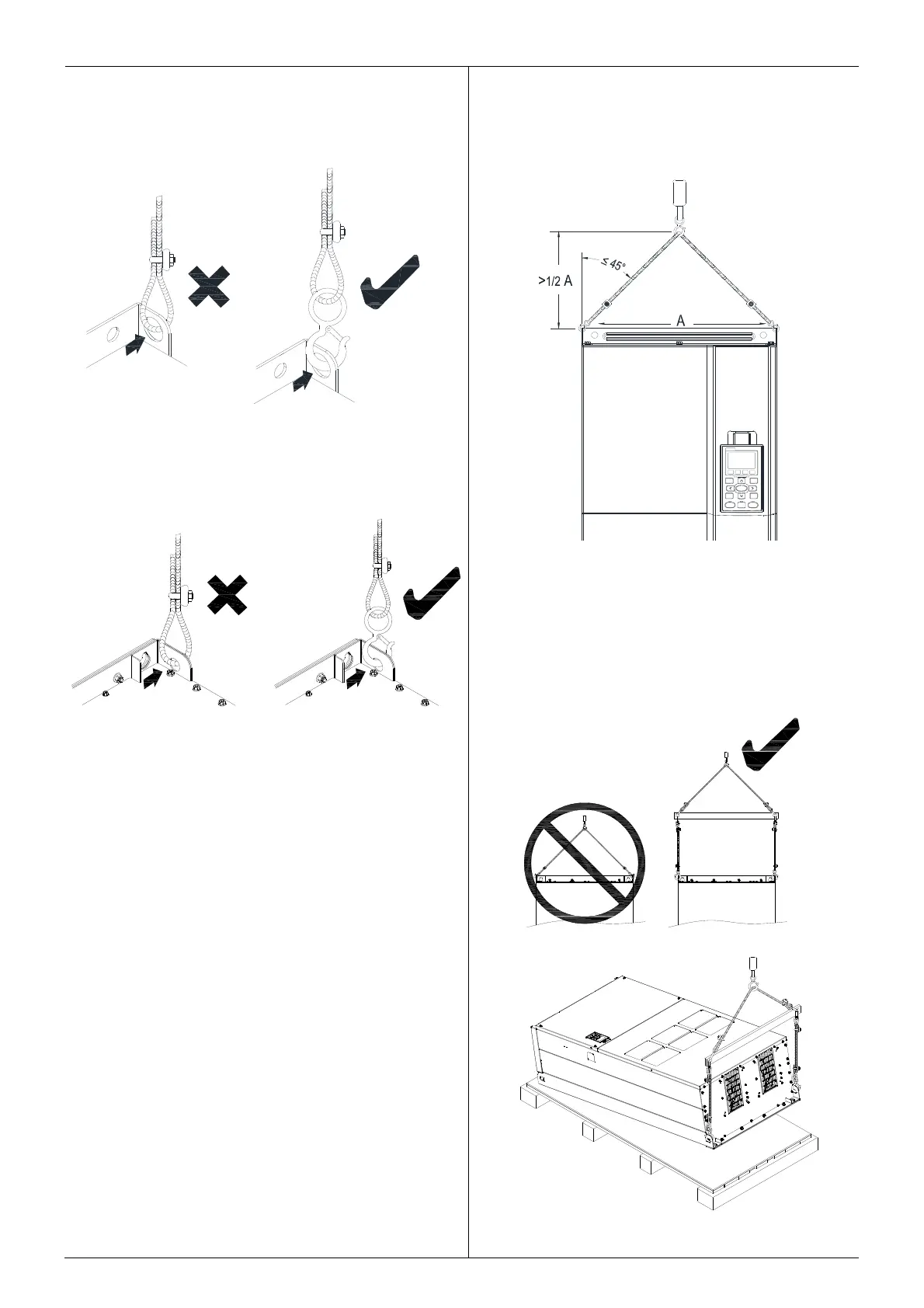 >1/2 A

≤45°

A