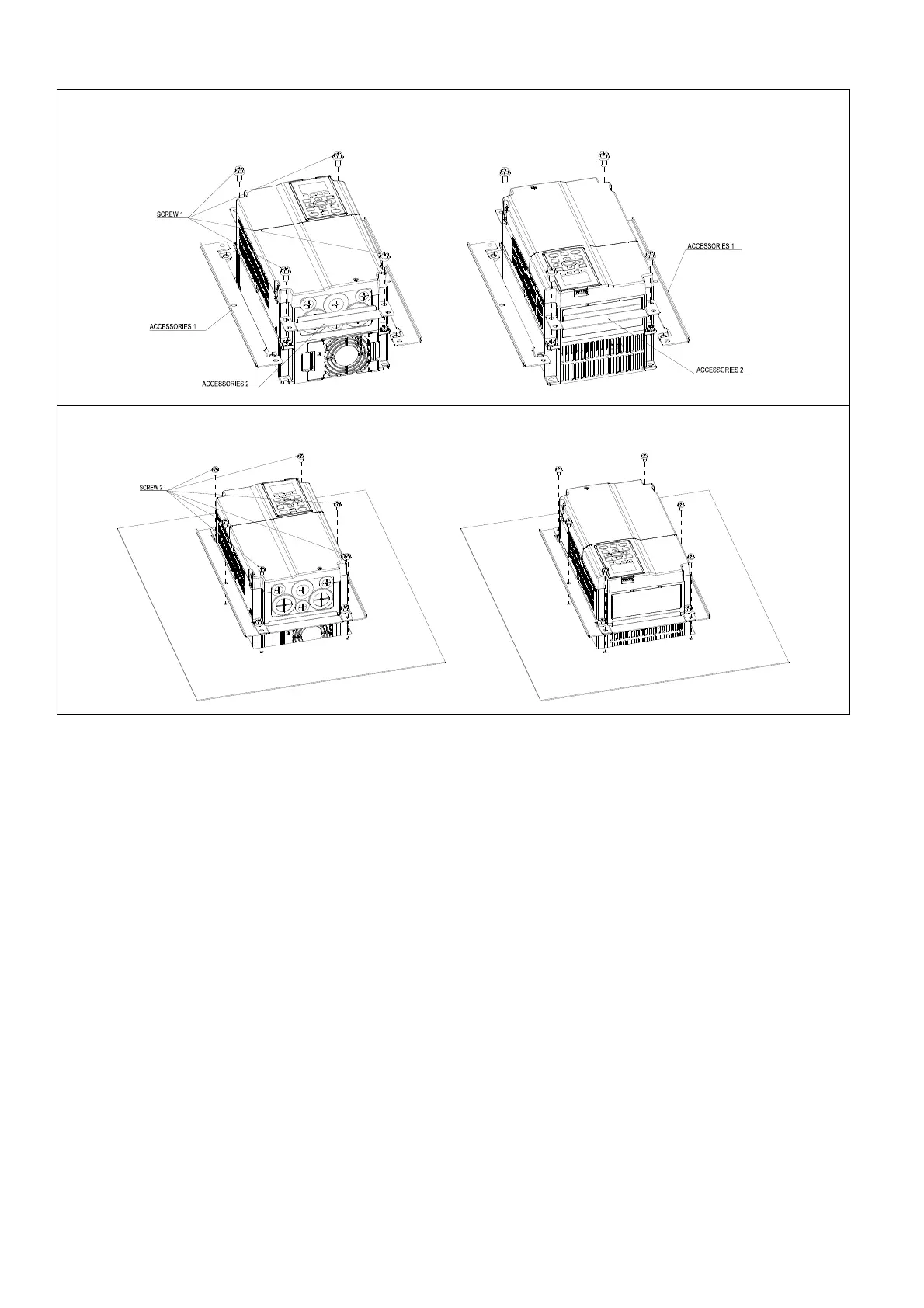 SCREW 1

ACCESSORIES 1

ACCESSORIES 2

ACCESSORIES 1

ACCESSORIES 2

SCREW 2