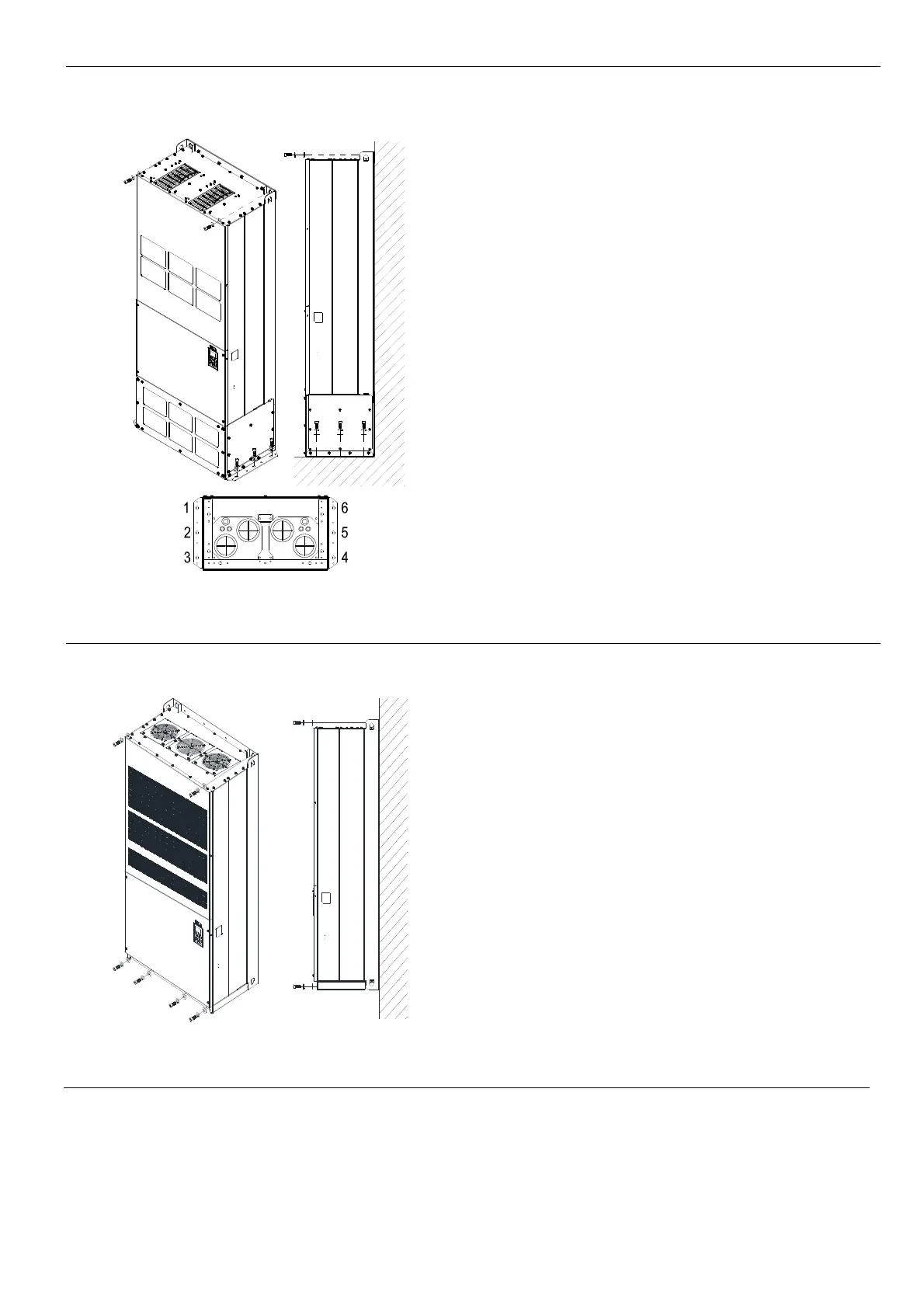 1
2
3
6
5
4