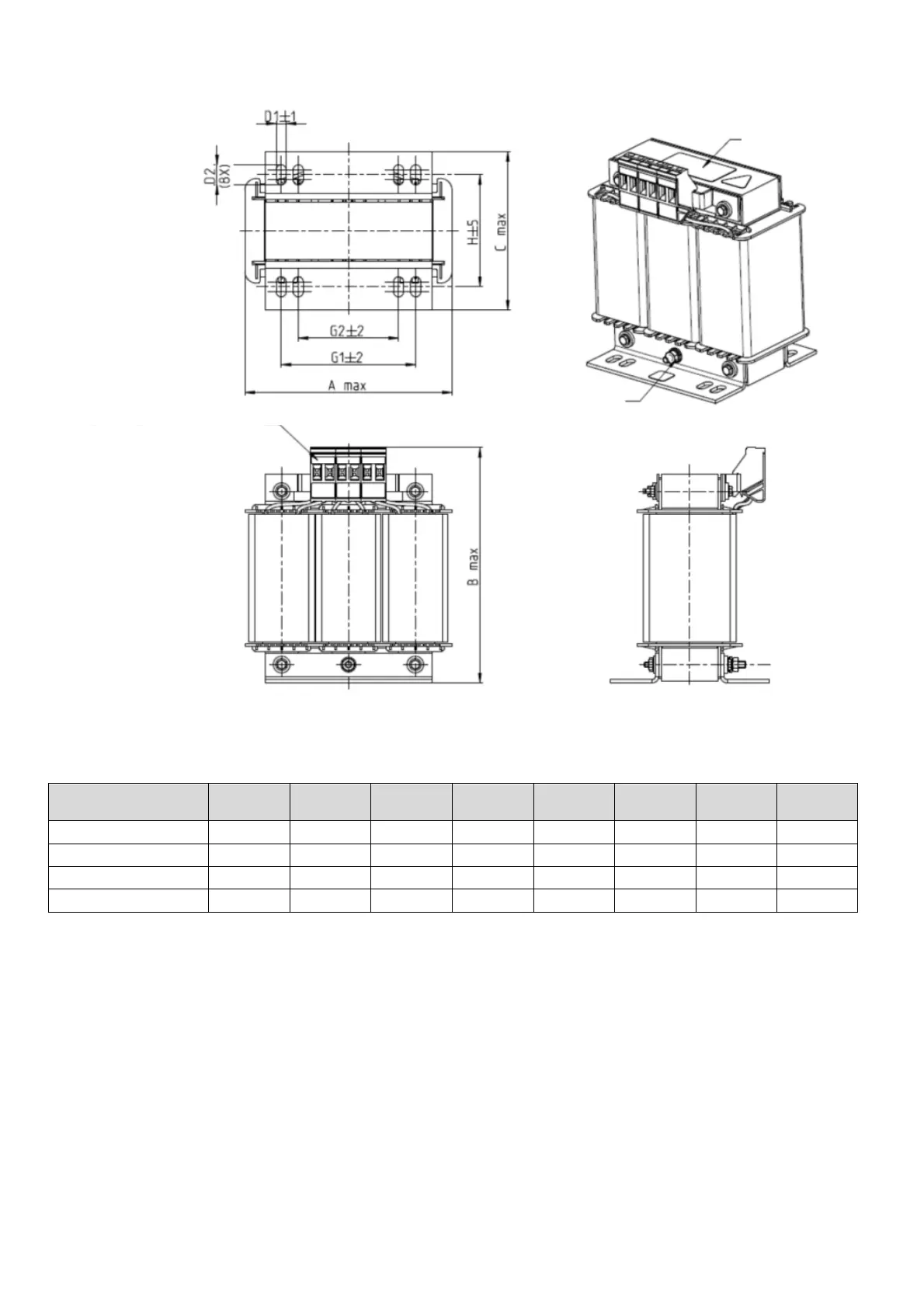 D1±1

D2 (8X)

H±5

C max

G2±2

G1±2

A max

B max