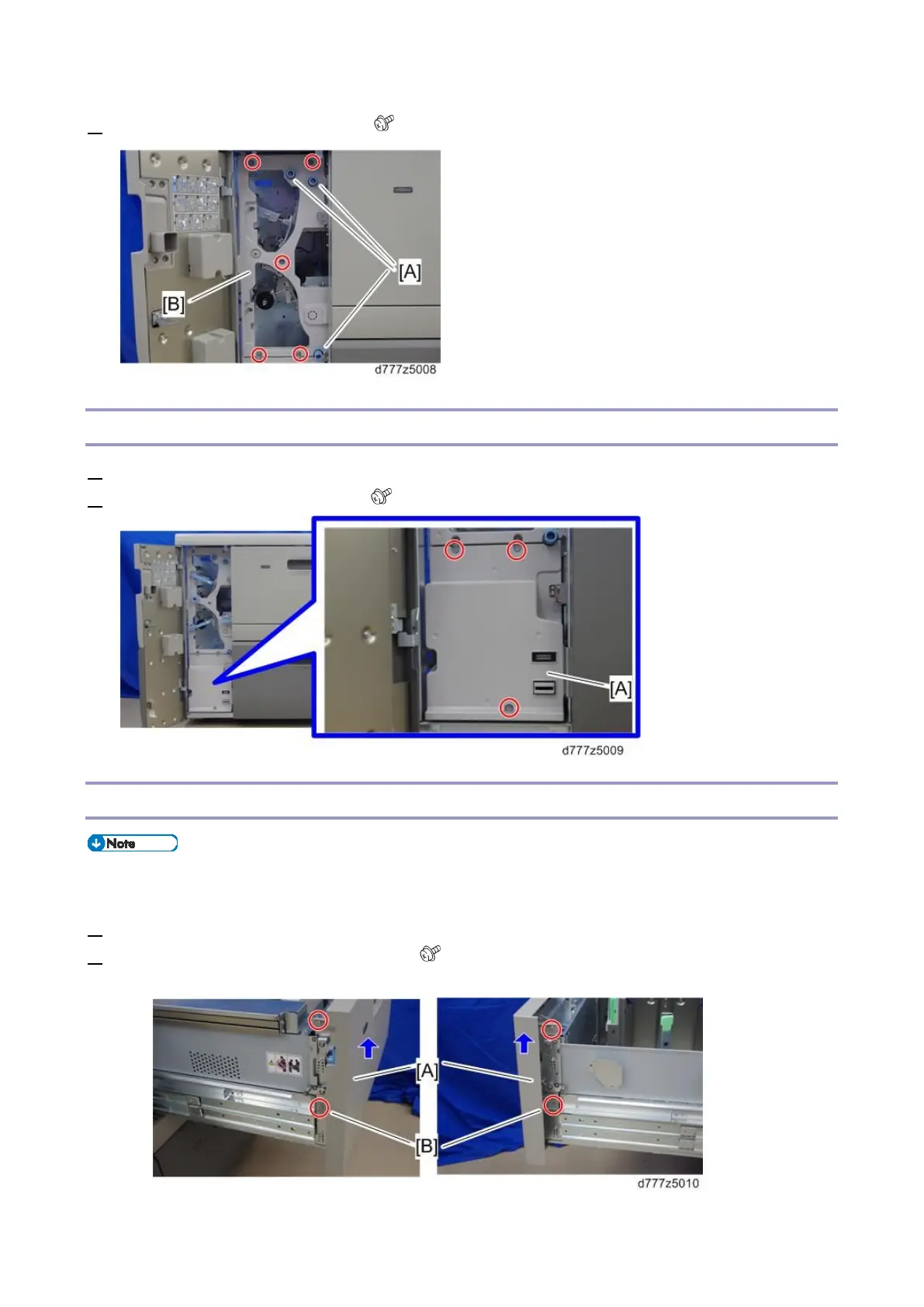 [A]

[B]

d777z5008

[A]

d777z5009

Note

[A]

[B]

d777z5010