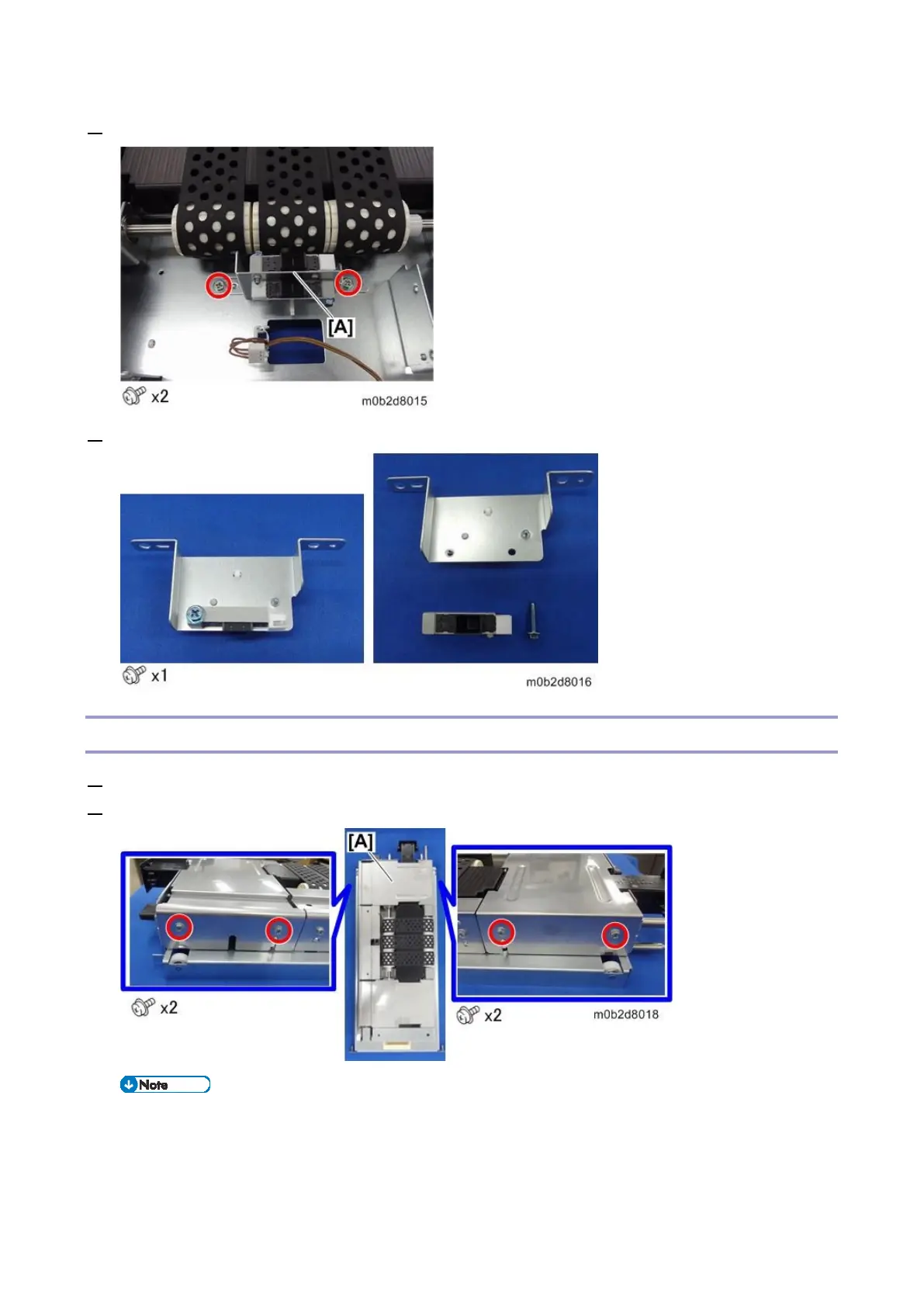 [A]

x2

m0b2d8015

x1

m0b2d8016

[A]

x2

x2

m0b2d8018

Note