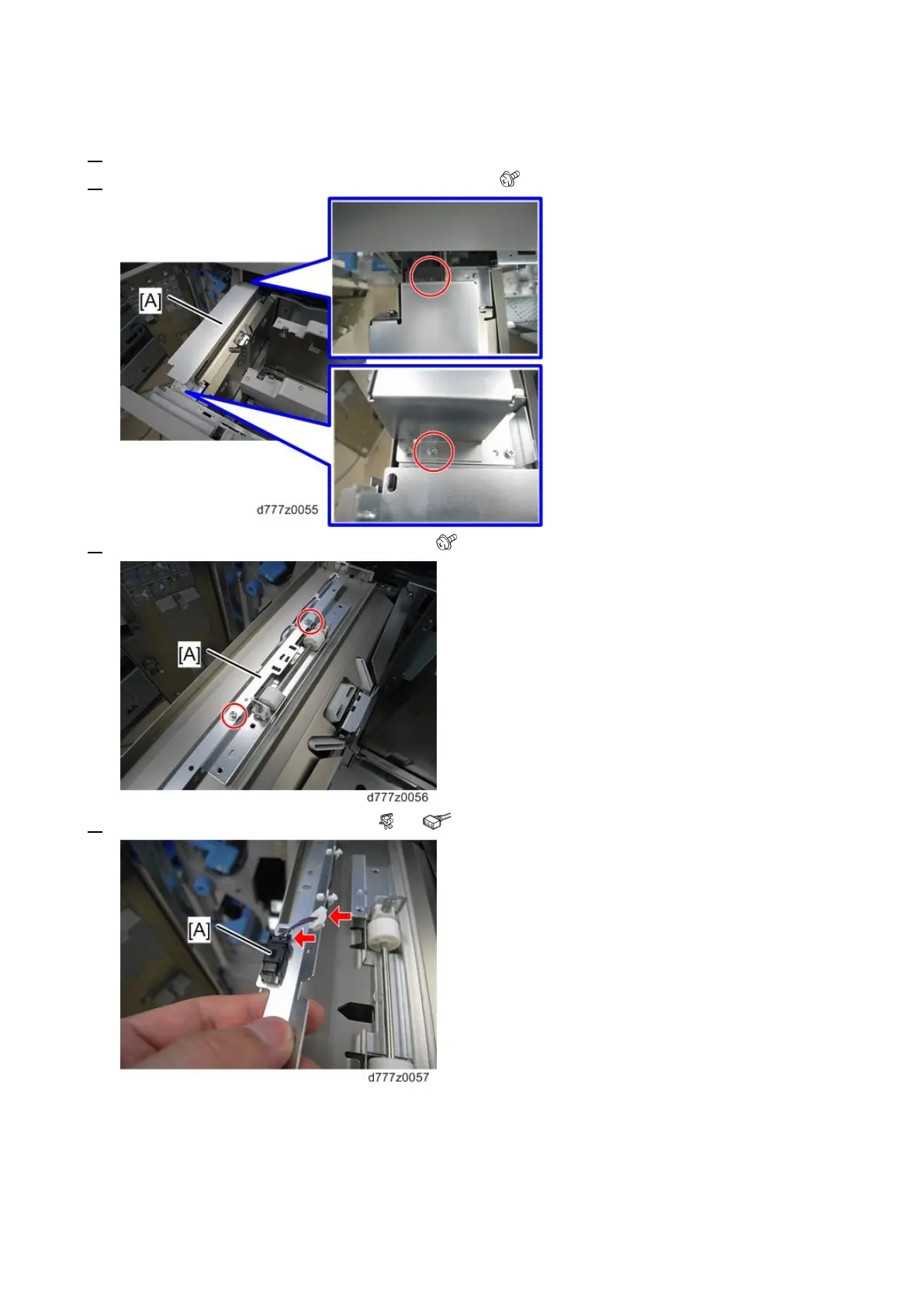 [A]

d777z0055

[A]

d777z0056

[A]

d777z0057