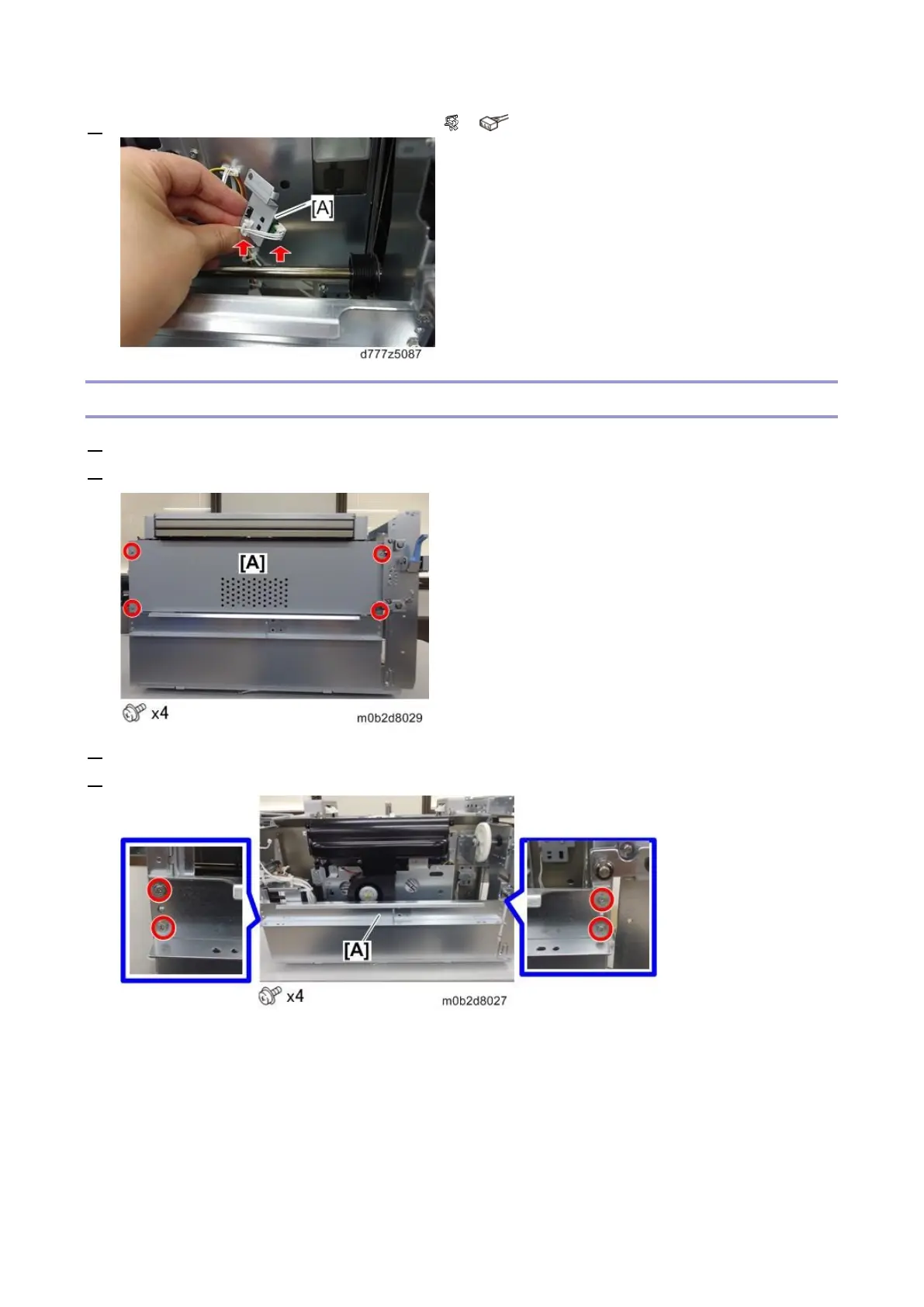 [A]

d777z5087

[A]

x4

m0b2d8029

[A]

x4

m0b2d8027