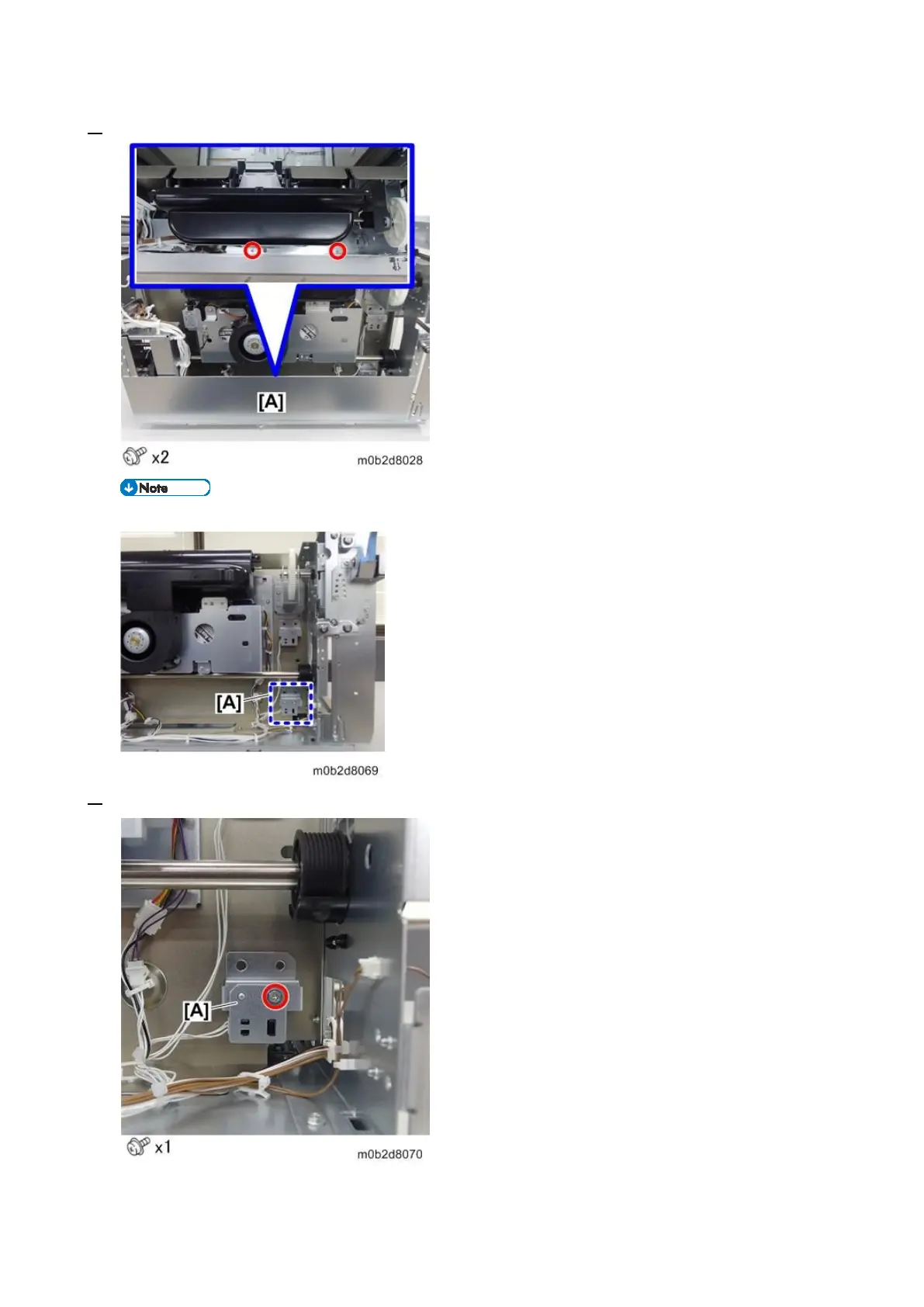 [A]

x2

m0b2d8028

Note

[A]

m0b2d8069

[A]

x1

m0b2d8070