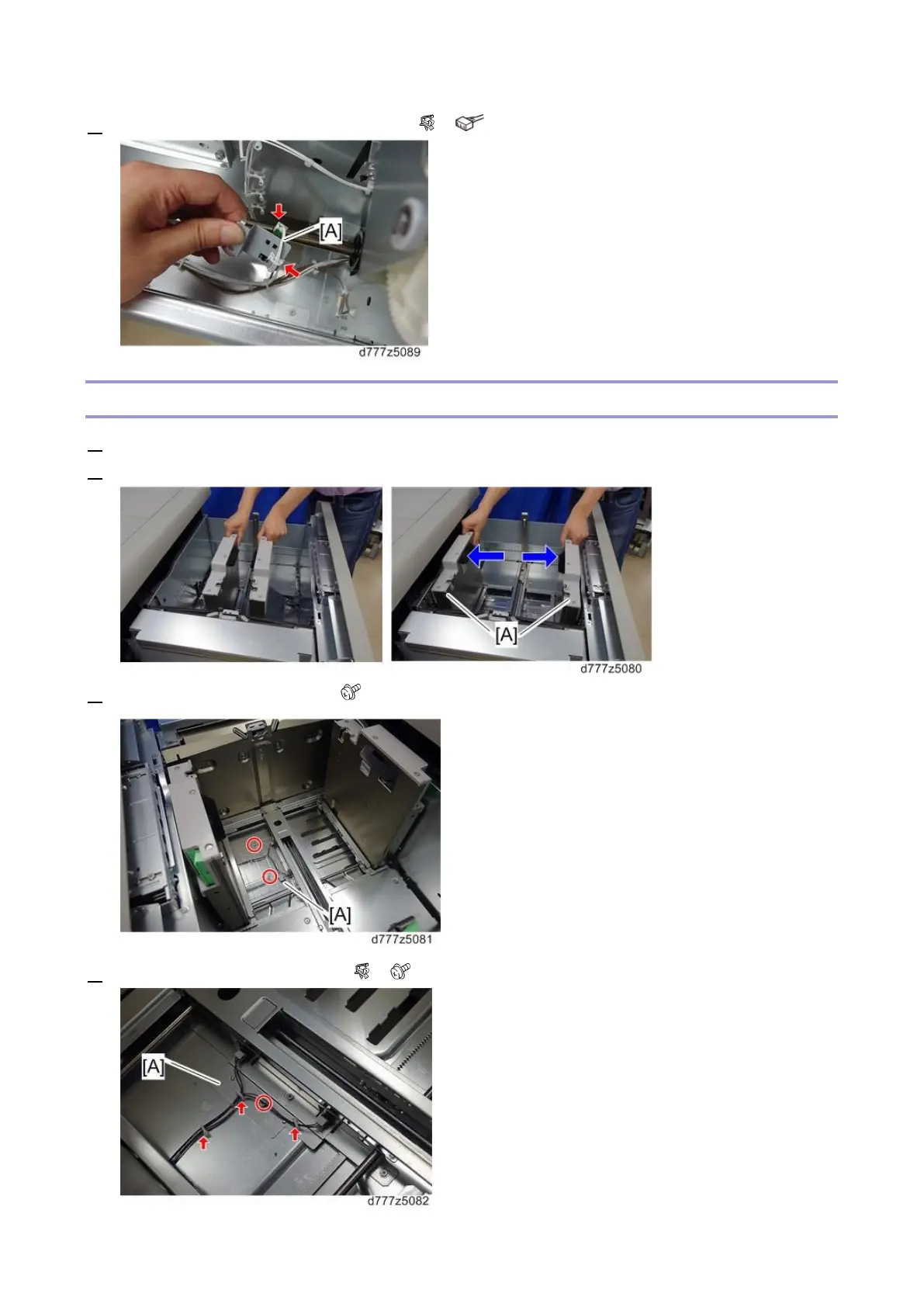 [A]

d777z5089

[A]

d777z5080

[A]

d777z5081

[A]

d777z5082