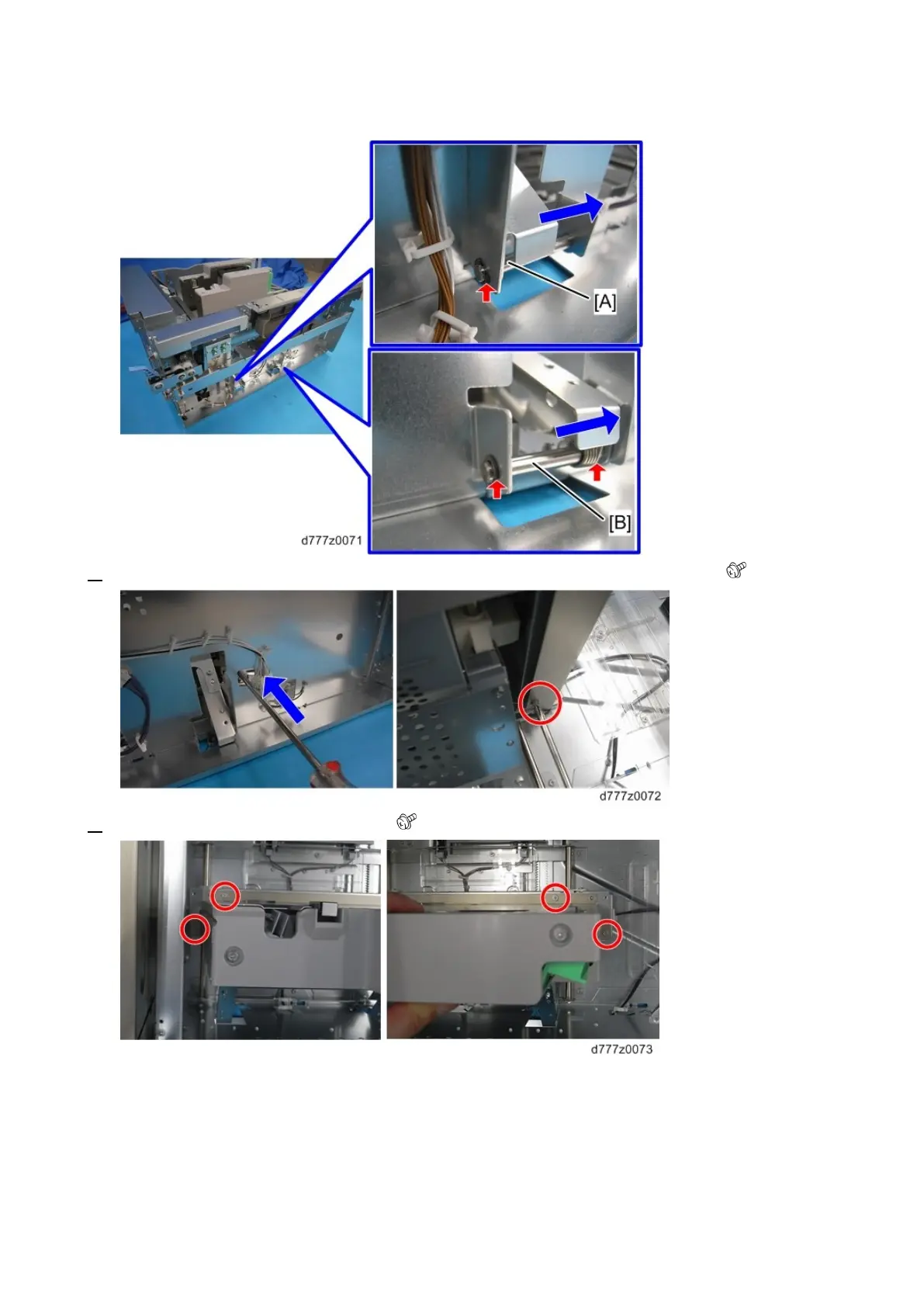 [A]

[B]

d777z0071

d777z0072

d777z0073