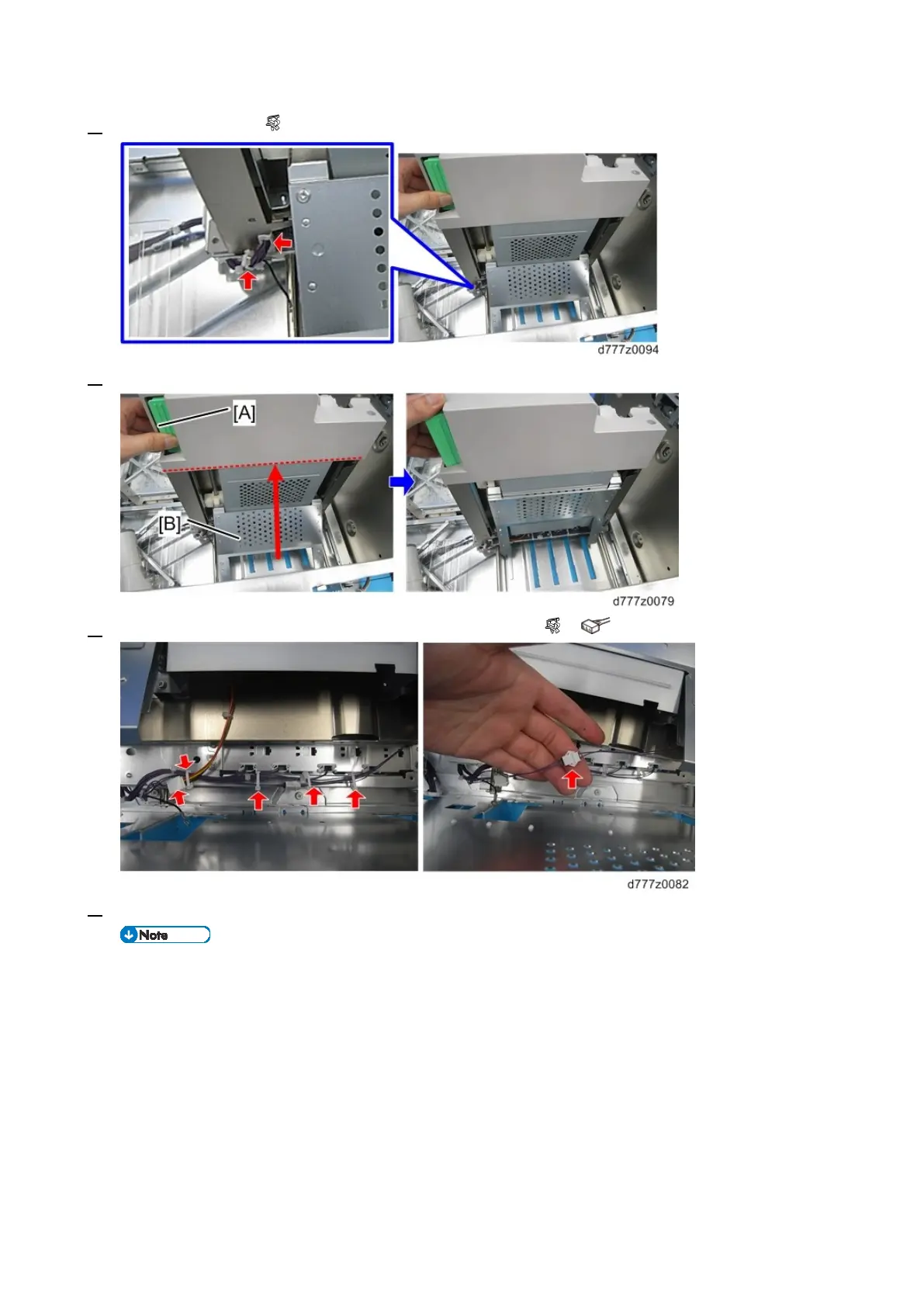 d777z0094

[A]

[B]

d777z0079

d777z0082

Note