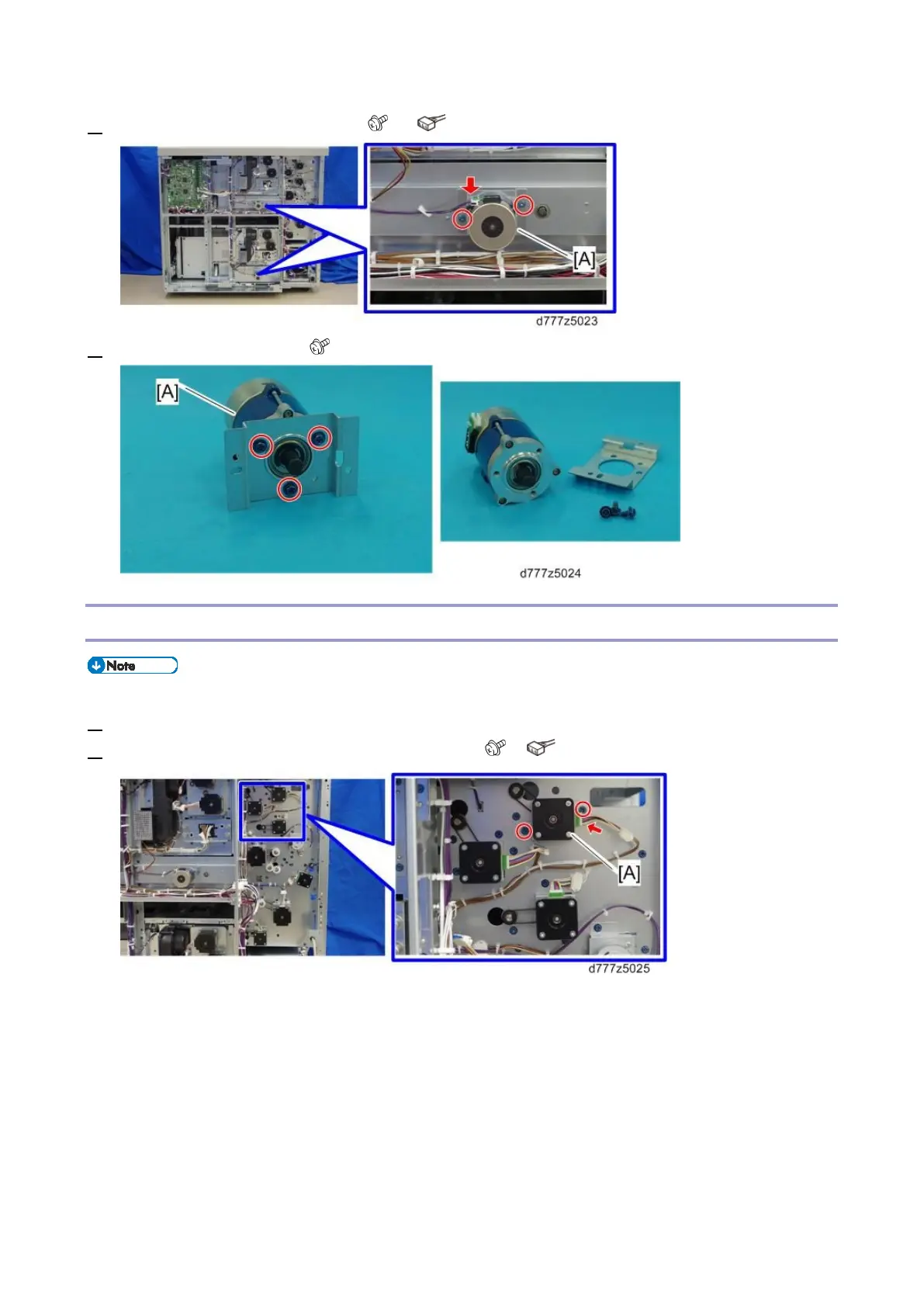 [A]

d777z5023

[A]

d777z5024

Note

[A]

d777z5025