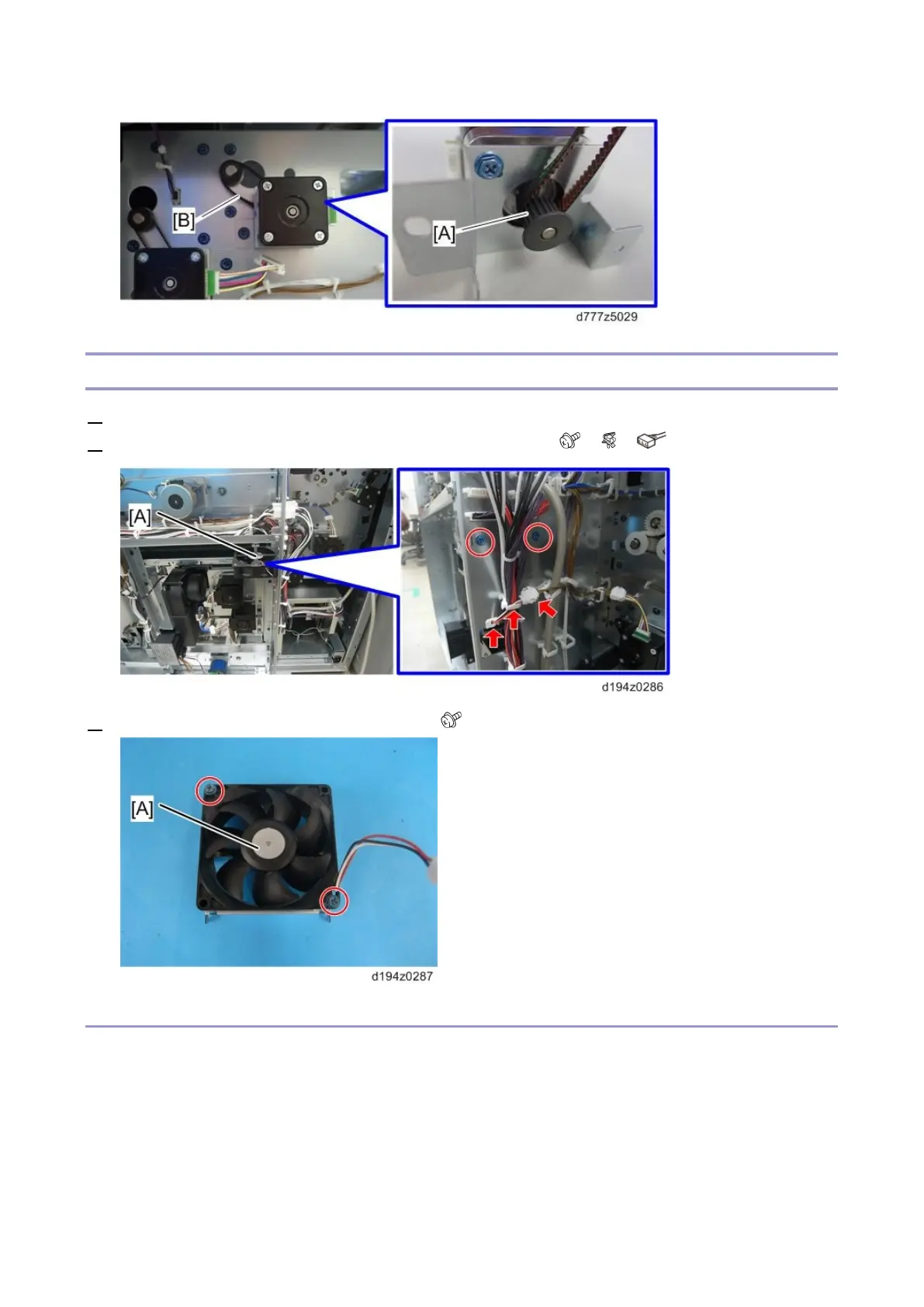 [B]

[A]

d777z5029

[A]

d194z0286

[A]

d194z0287