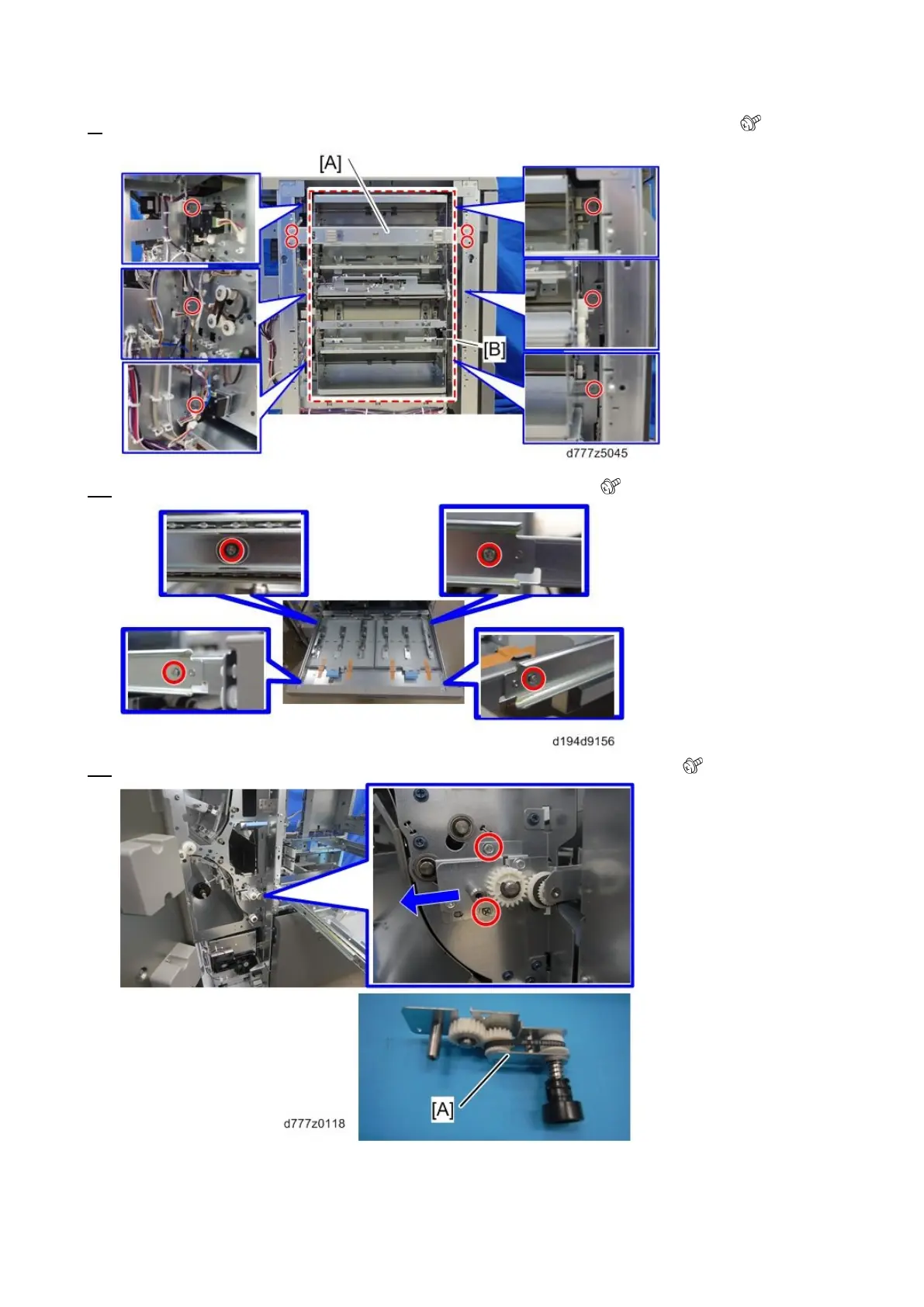 [A]

[B]

d777z5045

d194d9156

[A]

d777z0118