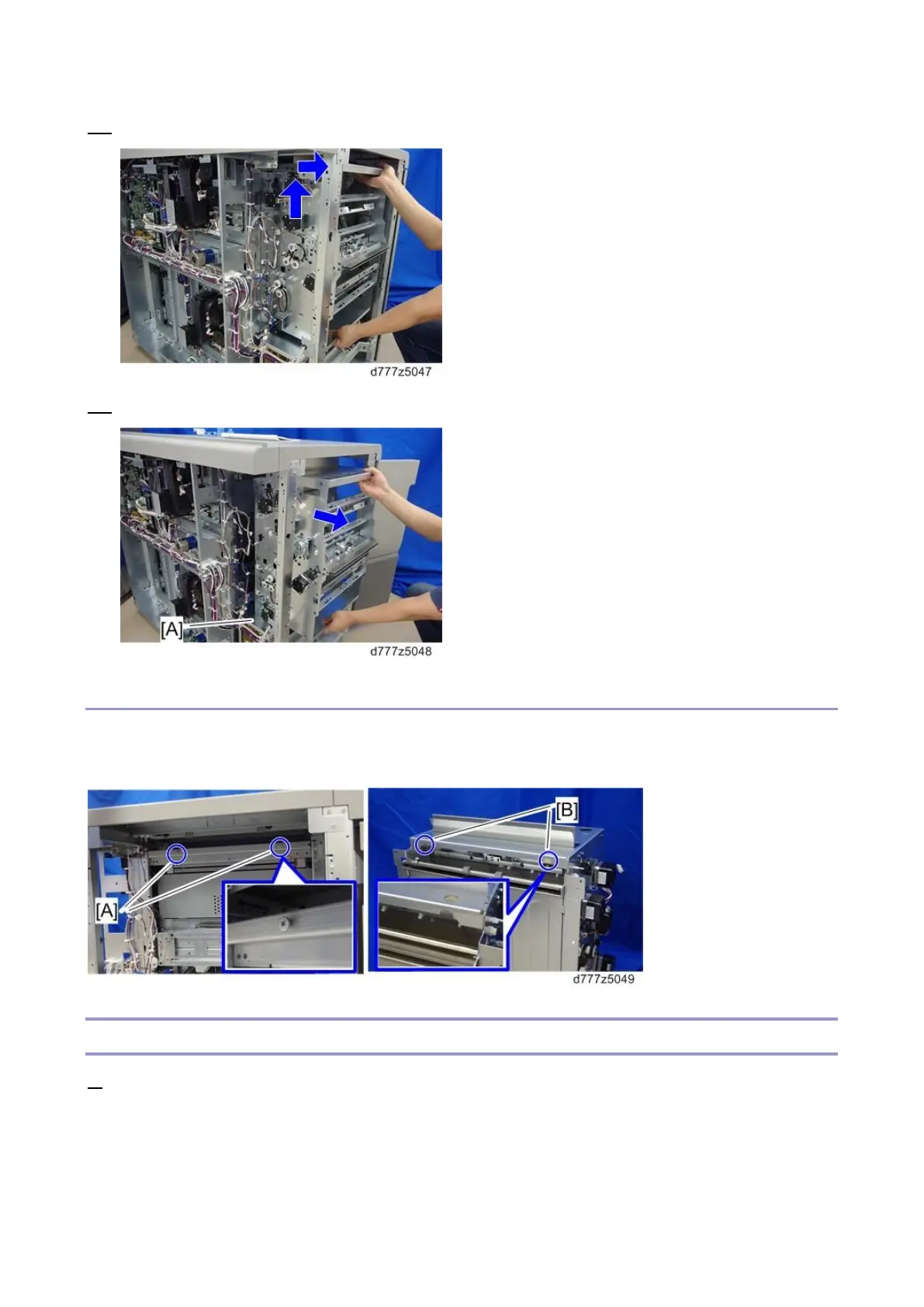 d777z5047

[A]

d777z5048

[A]

[B]

d777z5049