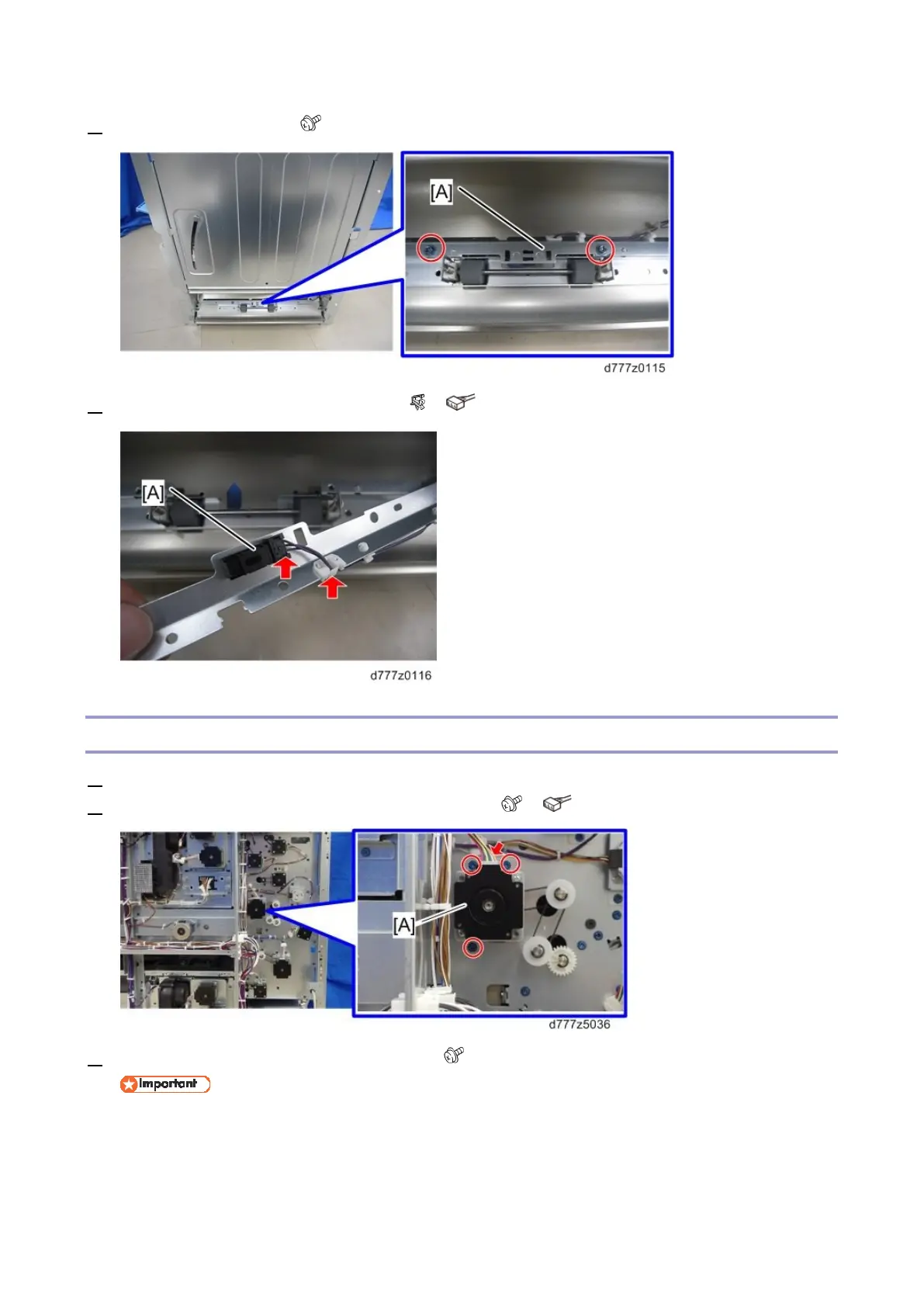 [A]

d777z0115

[A]

d777z0116

[A]

d777z5036

Important