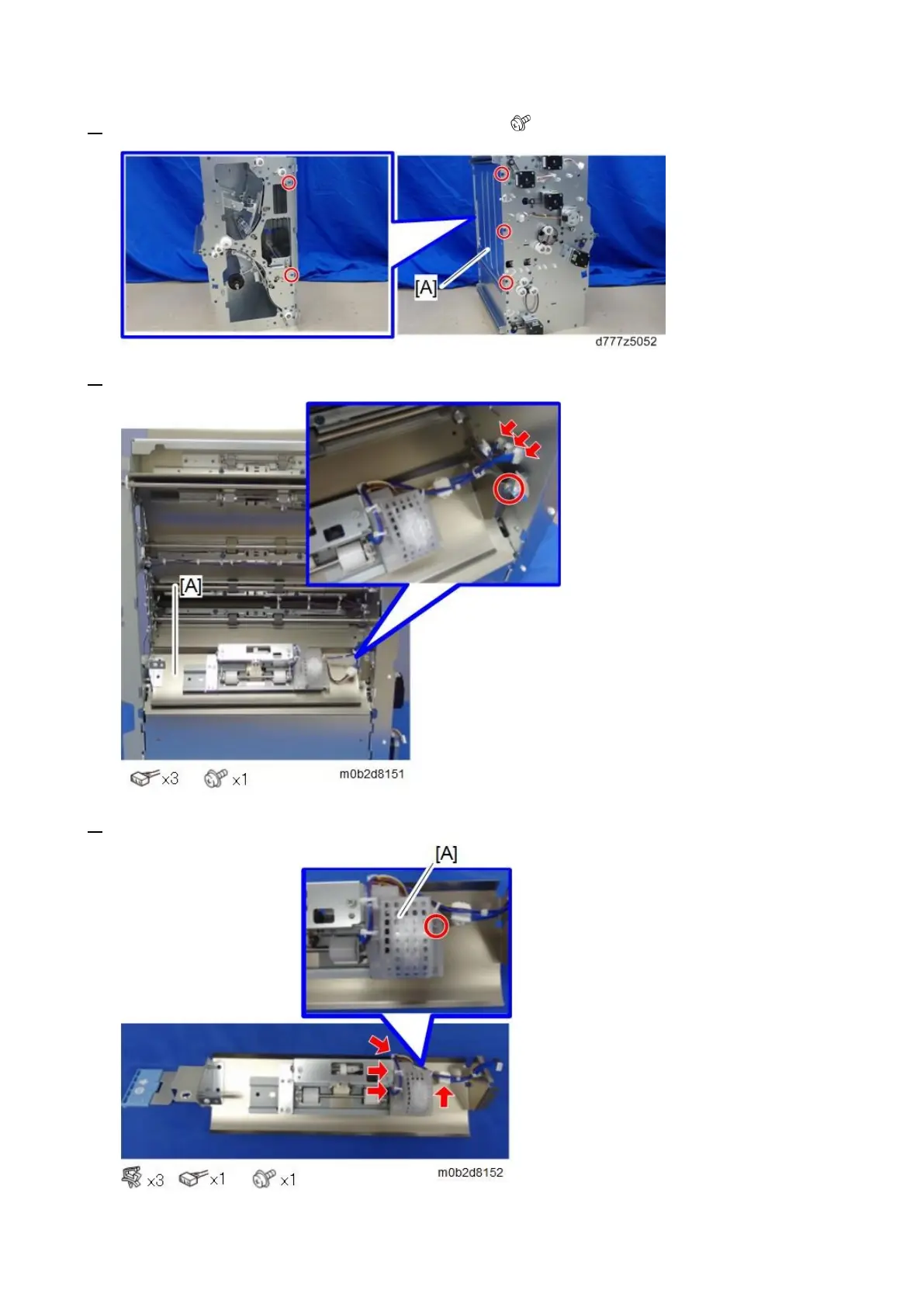 [A]

d777z5052

[A]

x3 x1 m0b2d8151

[A]

x3 x1 x1 m0b2d8152