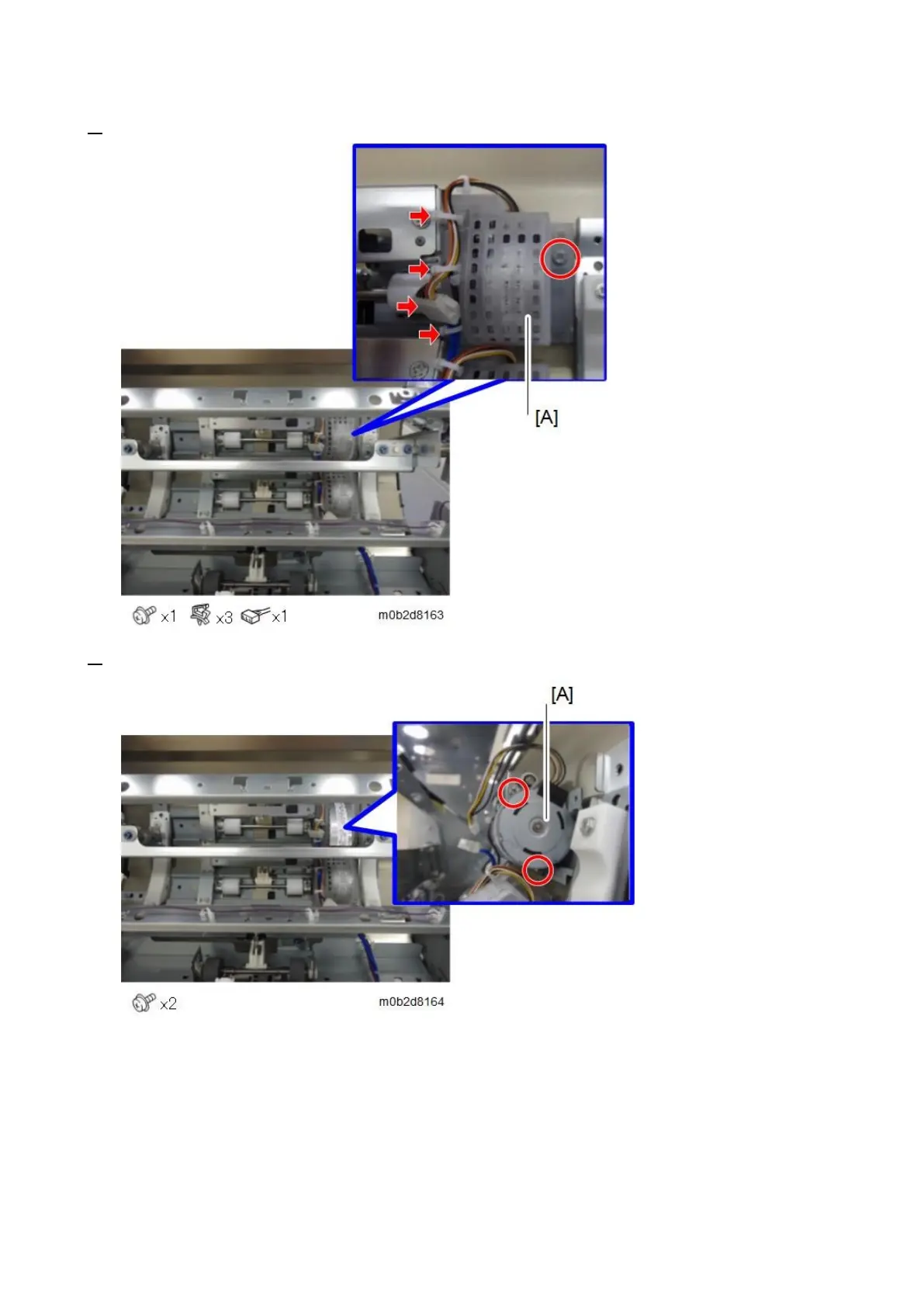 [A]

x1 x3 x1 m0b2d8163

[A]

x2 m0b2d8164