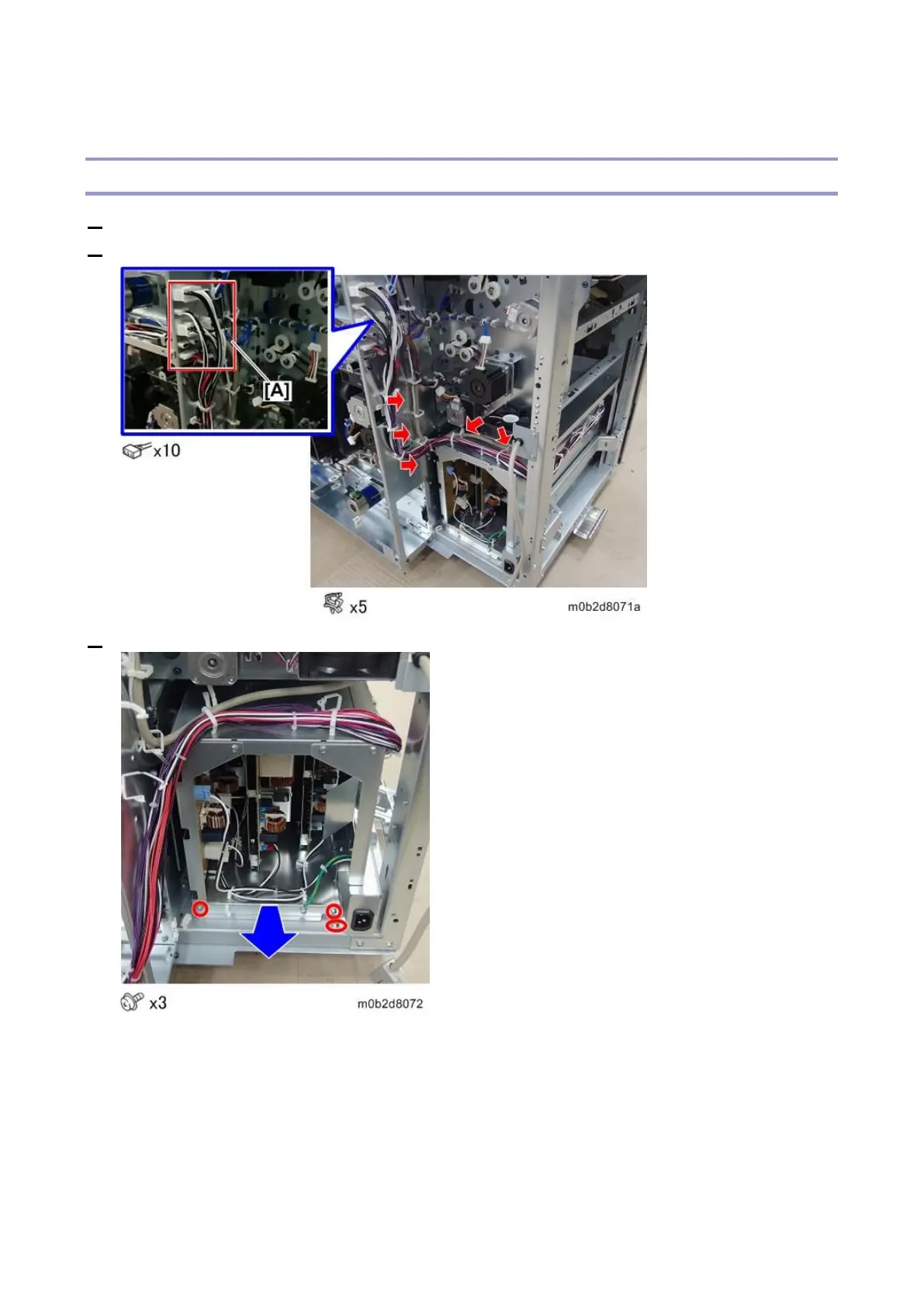 [A]

x10

x5

m0b2d8071a

x3

m0b2d8072