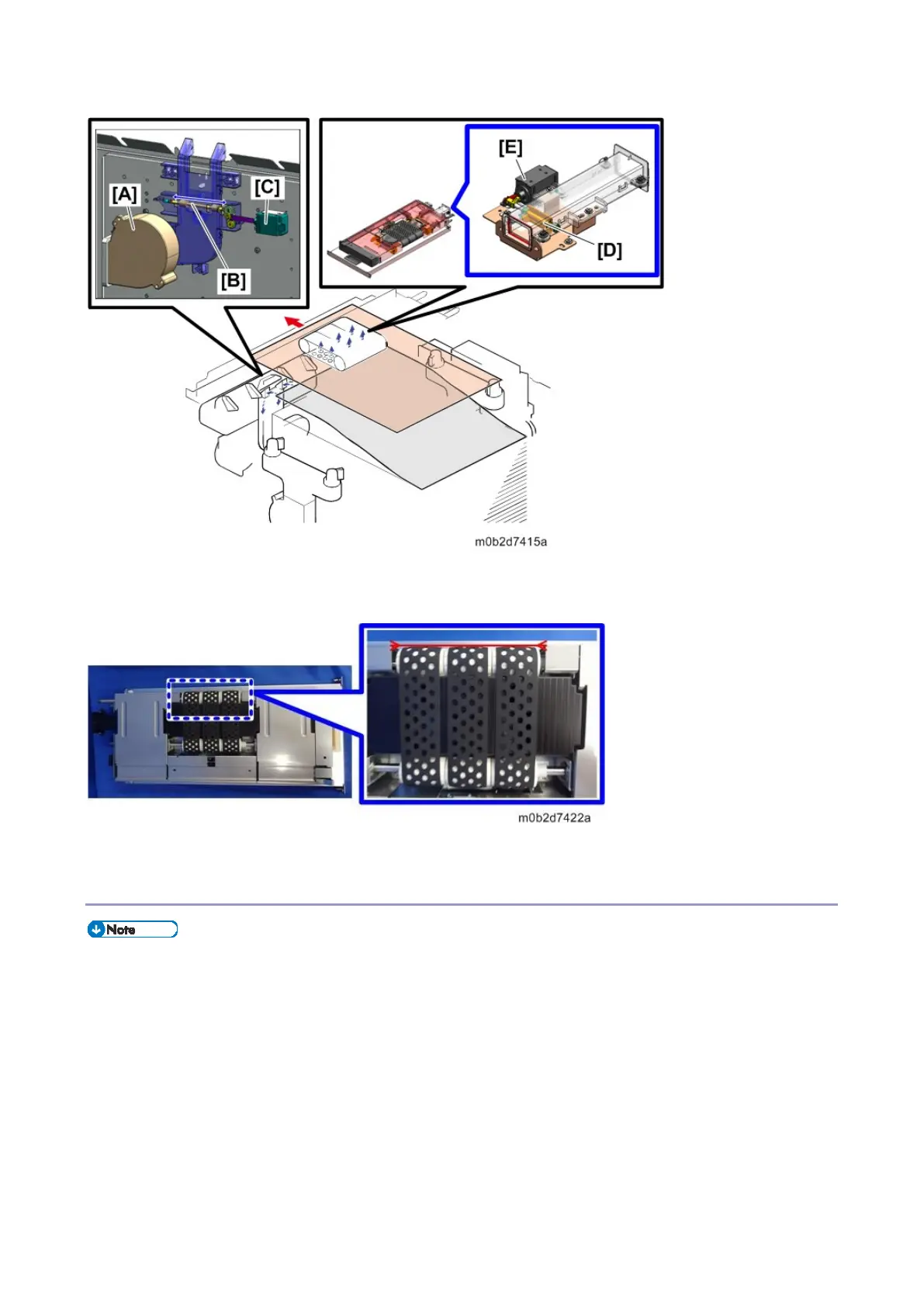 [A]

[C]

[B]

[E]

[D]

m0b2d7415a

m0b2d7422a

Note