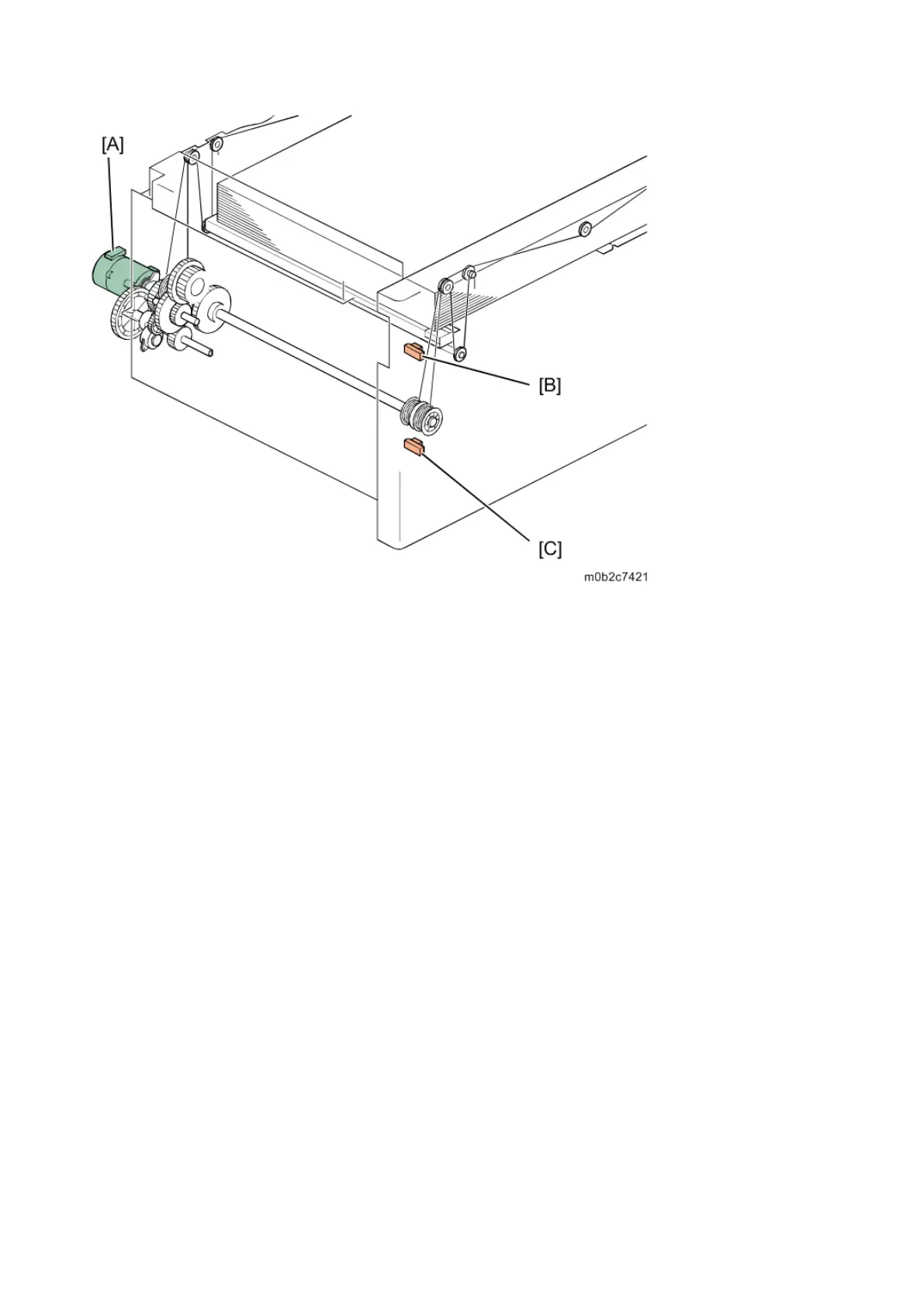 [A]

[B]

[C]

m0b2c7421