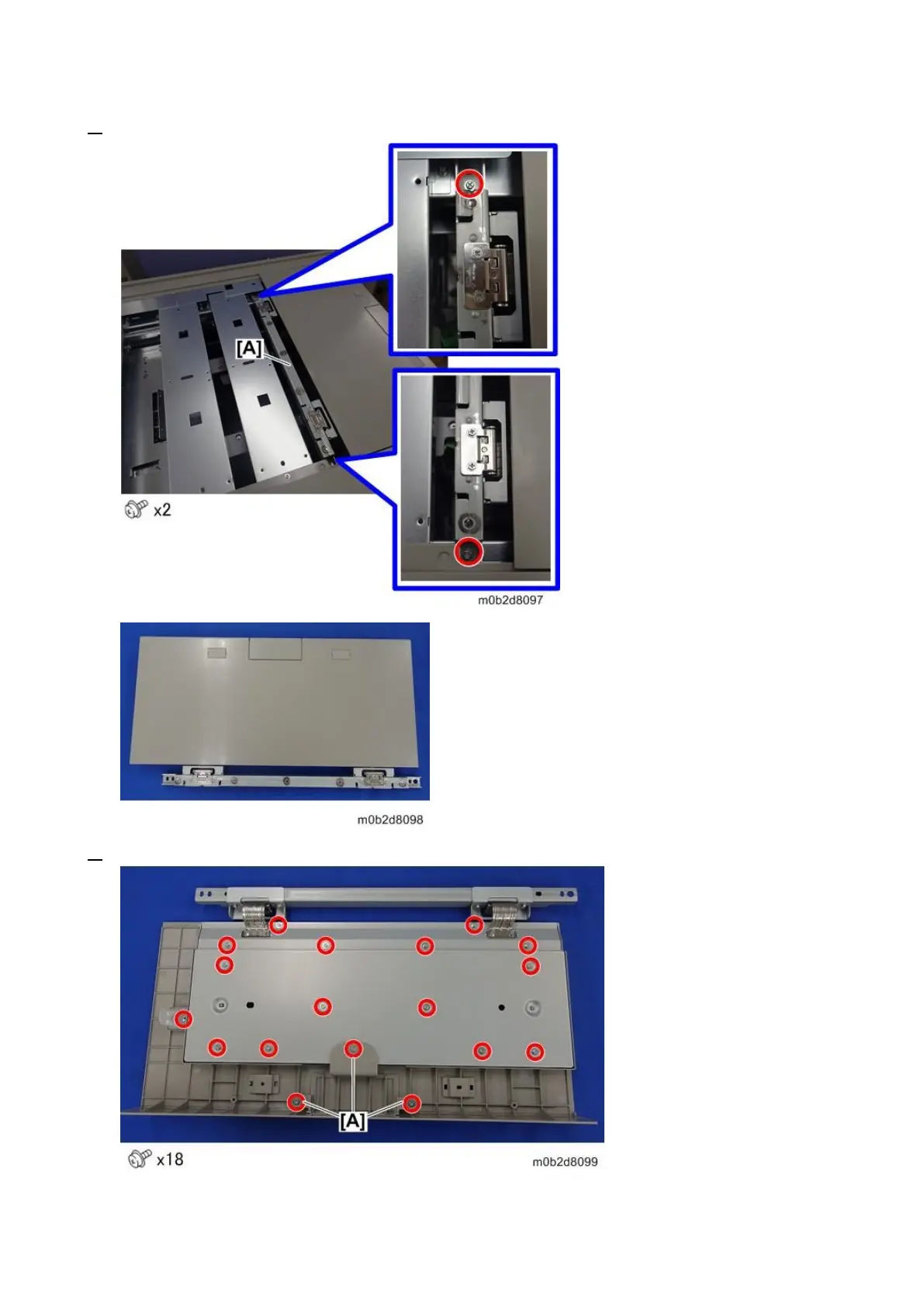 [A]

x2

m0b2d8097

m0b2d8098

[A]

x18

m0b2d8099