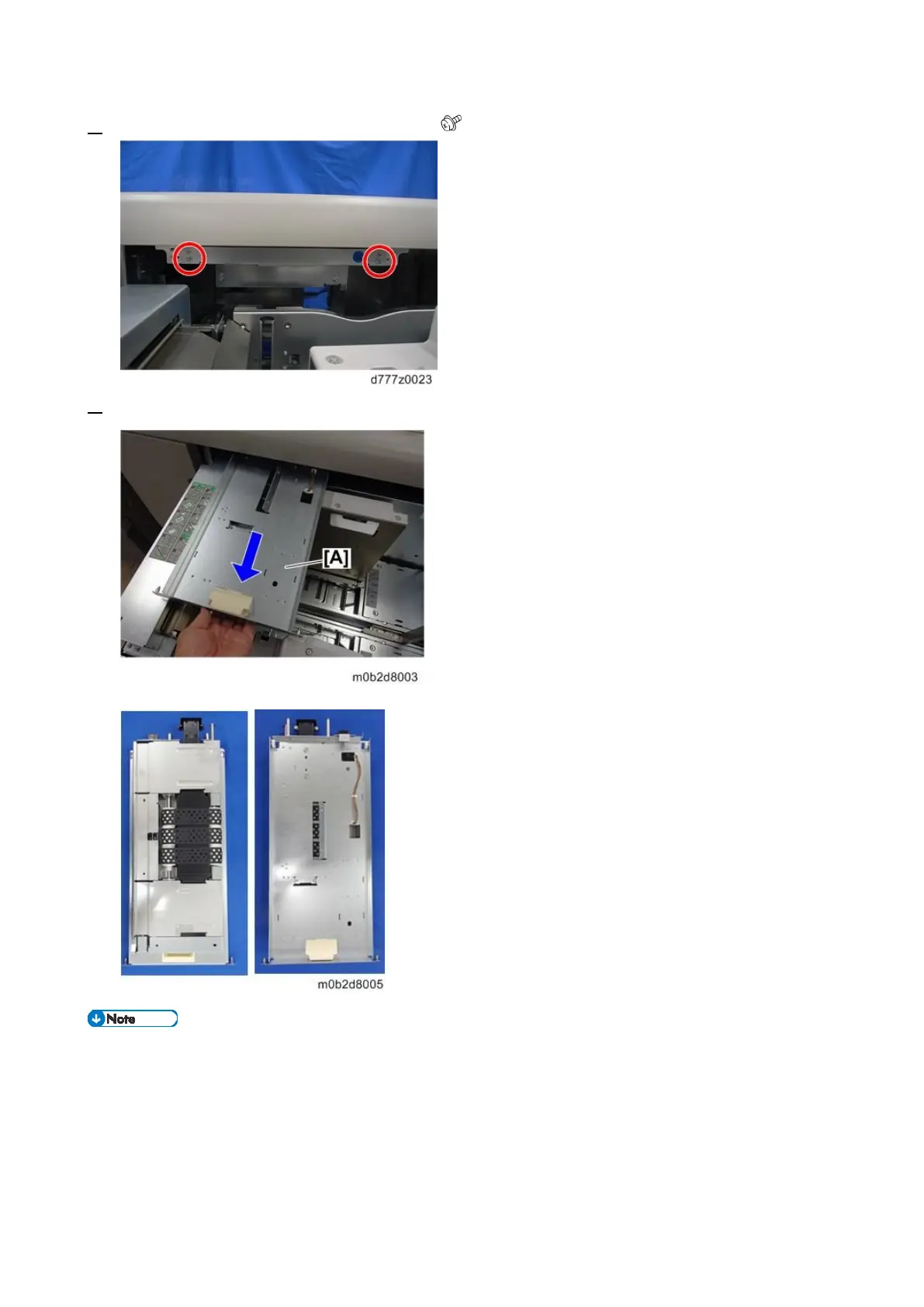 d777z0023

[A]

m0b2d8003

m0b2d8005

Note